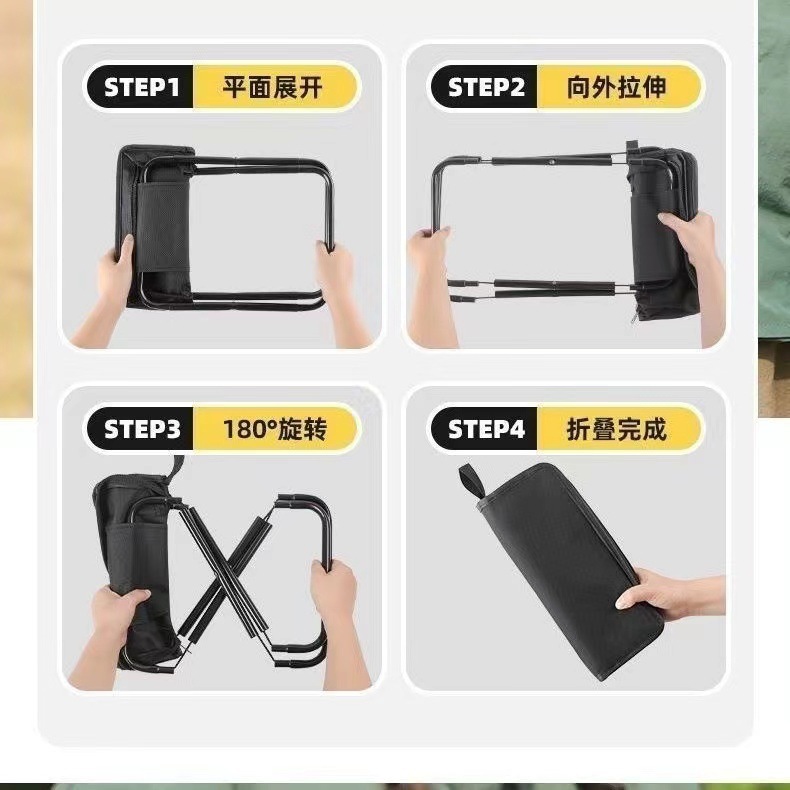 STEP1 平面展开

STEP2 向外拉伸

STEP3 180°旋转

STEP4 折叠完成