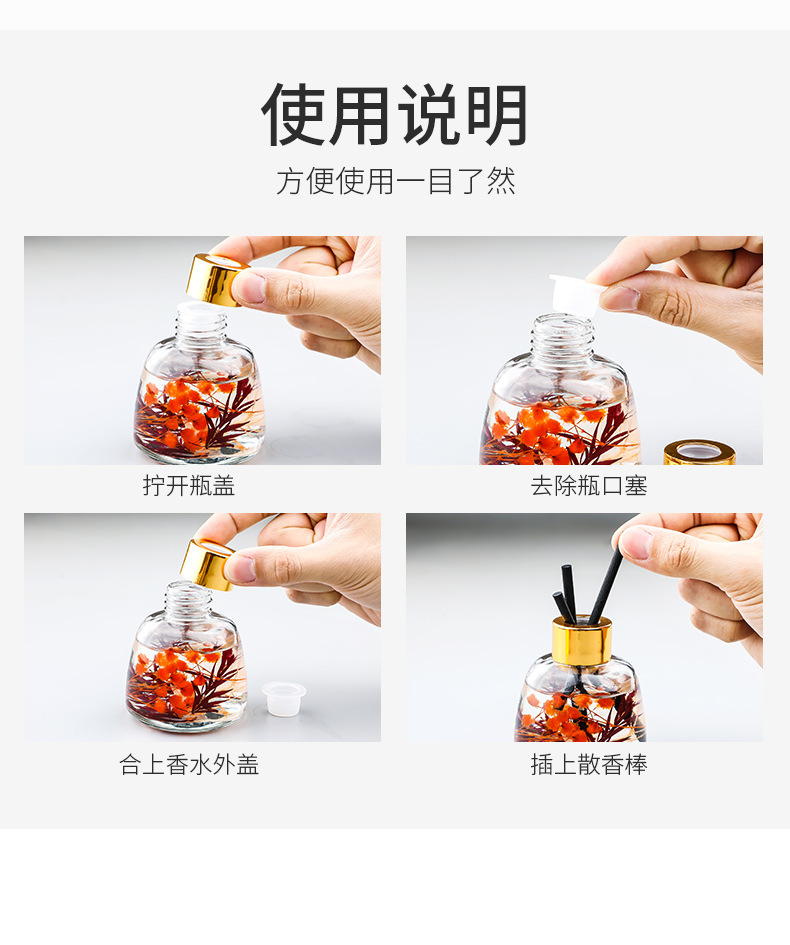 使用说明

方便使用一目了然

拧开瓶盖

去除瓶口塞

合上香水外盖

插上散香棒