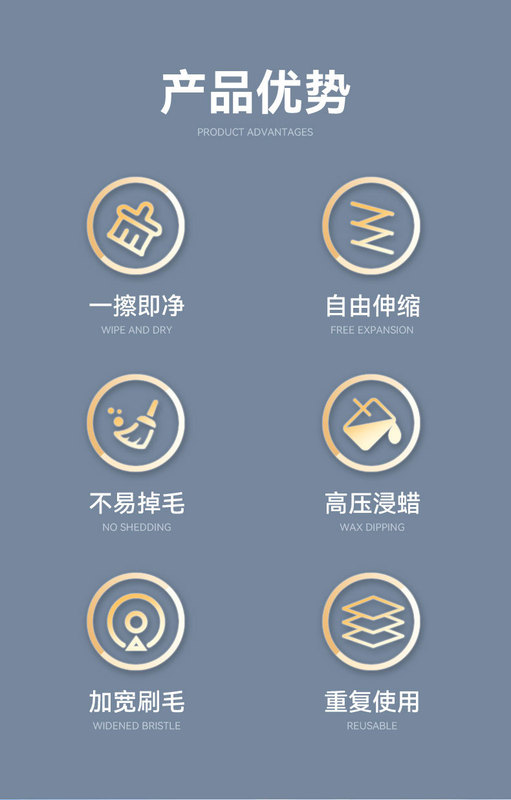 产品优势
PRODUCT ADVANTAGES

一擦即净
WIPE AND DRY

自由伸缩
FREE EXPANSION

不易掉毛
NO SHEDDING

高压浸蜡
WAX DIPPING

加宽刷毛
WIDENED BRISTLE

重复使用
REUSABLE