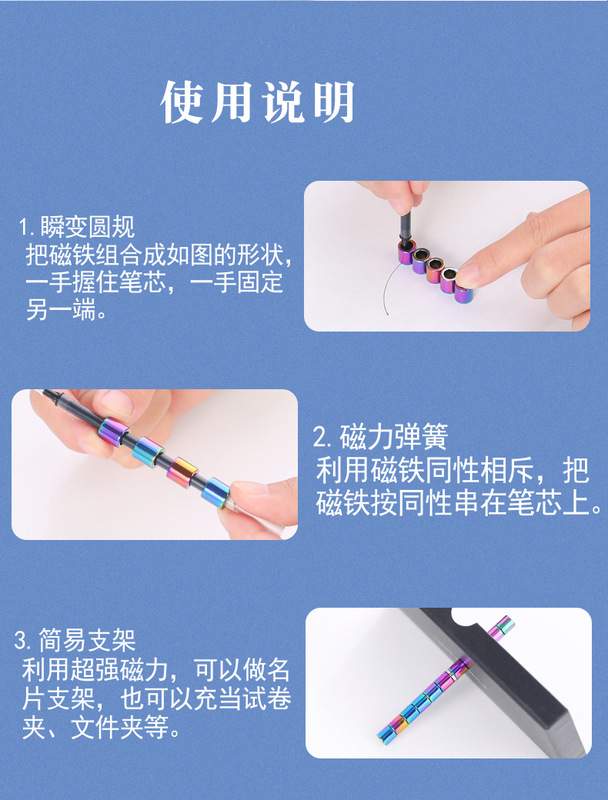 使用说明

1. 瞬变圆规
把磁铁组合成如图的形状，一手握住笔芯，一手固定另一端。

2. 磁力弹簧
利用磁铁同性相斥，把磁铁按同性串在笔芯上。

3. 简易支架
利用超强磁力，可以做名片支架，也可以充当试卷夹、文件夹等。