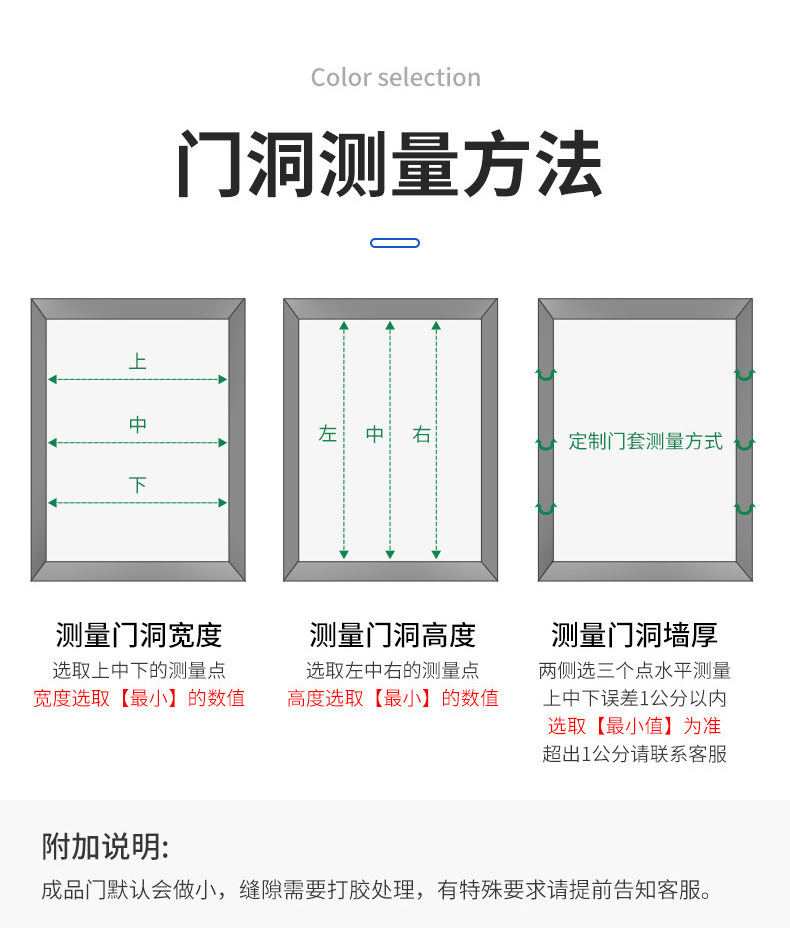 Color selection

门洞测量方法

上

中

下

左 中 右

定制门套测量方式

测量门洞宽度
选取上中下的测量点
宽度选取【最小】的数值

测量门洞高度
选取左中右的测量点
高度选取【最小】的数值

测量门洞墙厚
两侧选三个点水平测量
上中下误差1公分以内
选取【最小值】为准
超出1公分请联系客服

附加说明:
成品门默认会做小，缝隙需要打胶处理，有特殊要求请提前告知客服。