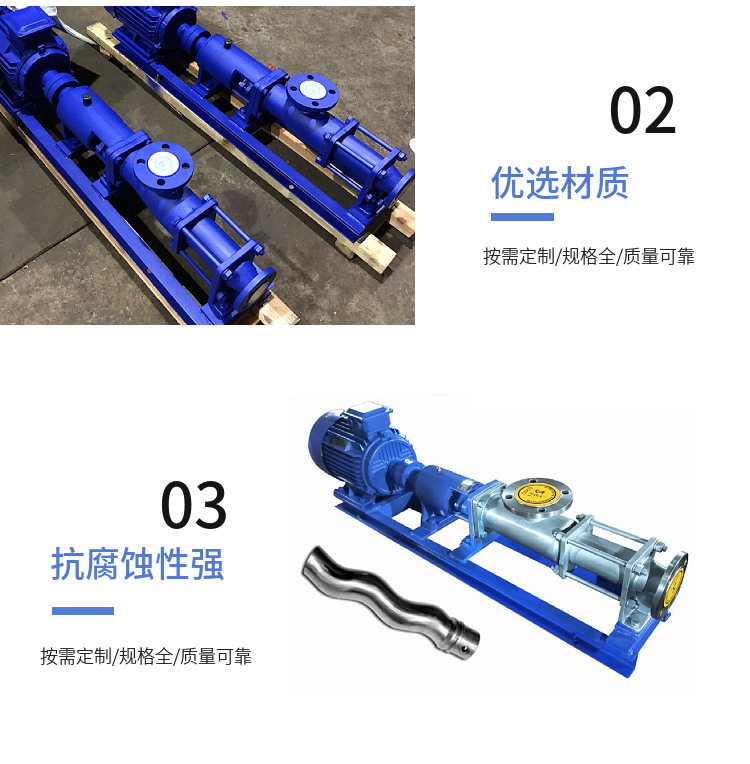 02

优选材质

按需定制/规格全/质量可靠

03

抗腐蚀性强

按需定制/规格全/质量可靠