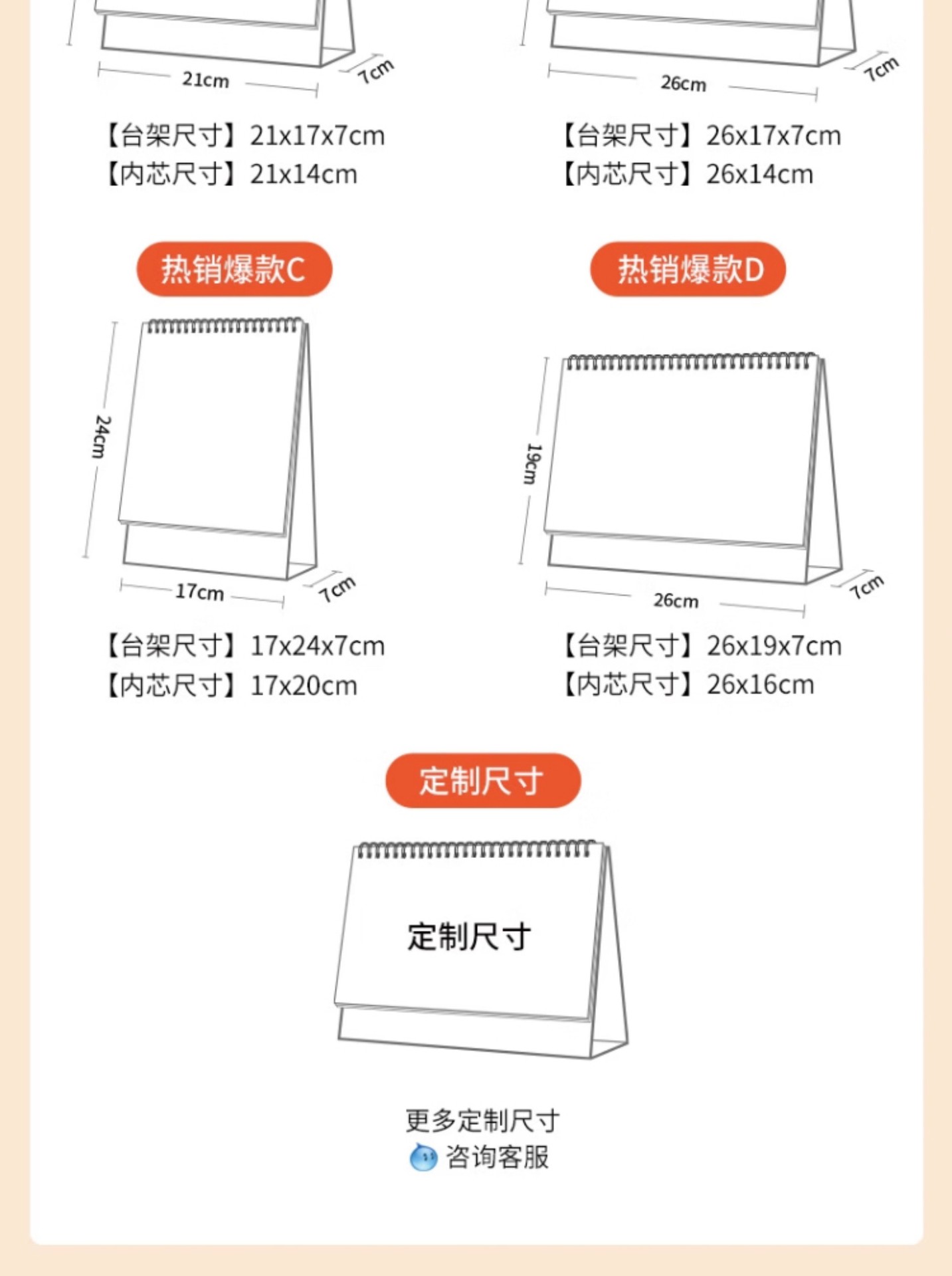 21cm
7cm

【台架尺寸】21x17x7cm
【内芯尺寸】21x14cm

26cm
7cm

【台架尺寸】26x17x7cm
【内芯尺寸】26x14cm

热销爆款C

24cm
17cm
7cm

【台架尺寸】17x24x7cm
【内芯尺寸】17x20cm

热销爆款D

19cm
26cm
7cm

【台架尺寸】26x19x7cm
【内芯尺寸】26x16cm

定制尺寸

定制尺寸

更多定制尺寸
咨询客服