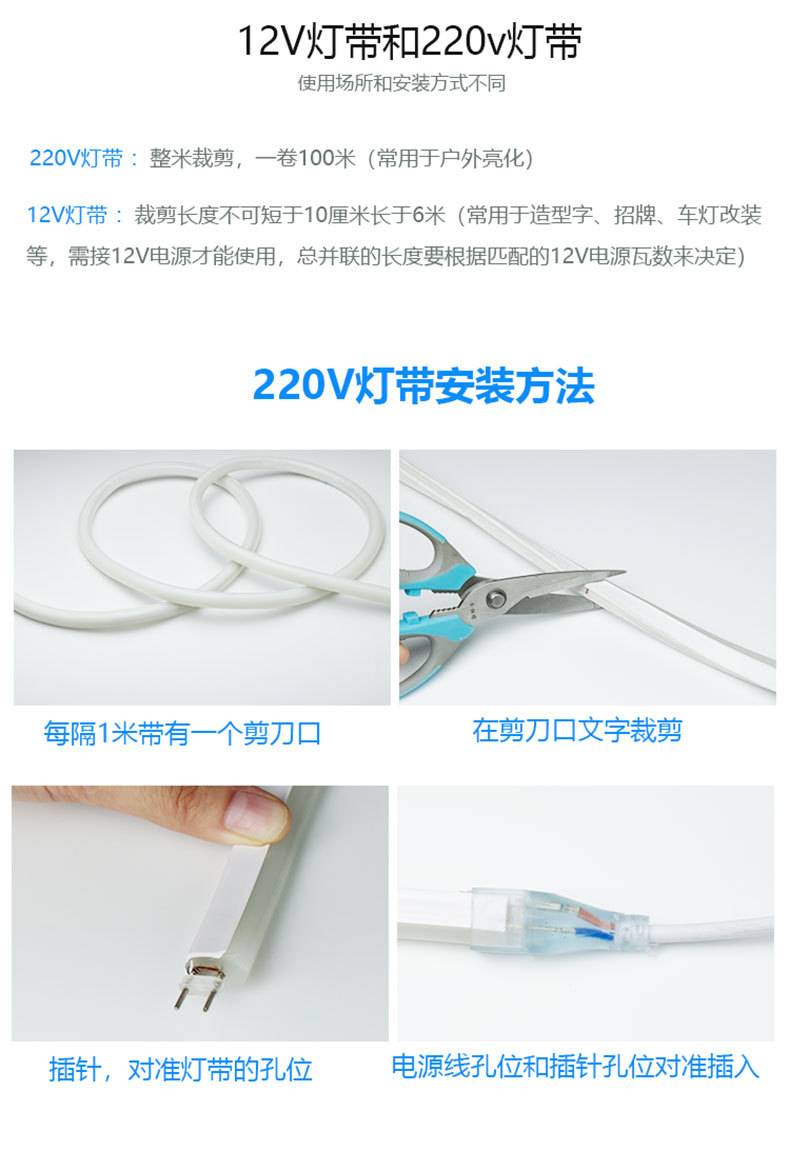 12V灯带和220v灯带
使用场所和安装方式不同

220V灯带： 整米裁剪，一卷100米（常用于户外亮化）

12V灯带： 裁剪长度不可短于10厘米长于6米（常用于造型字、招牌、车灯改装等，需接12V电源才能使用，总并联的长度要根据匹配的12V电源瓦数来决定）

220V灯带安装方法

每隔1米带有一个剪刀口

在剪刀口文字裁剪

插针，对准灯带的孔位

电源线孔位和插针孔位对准插入