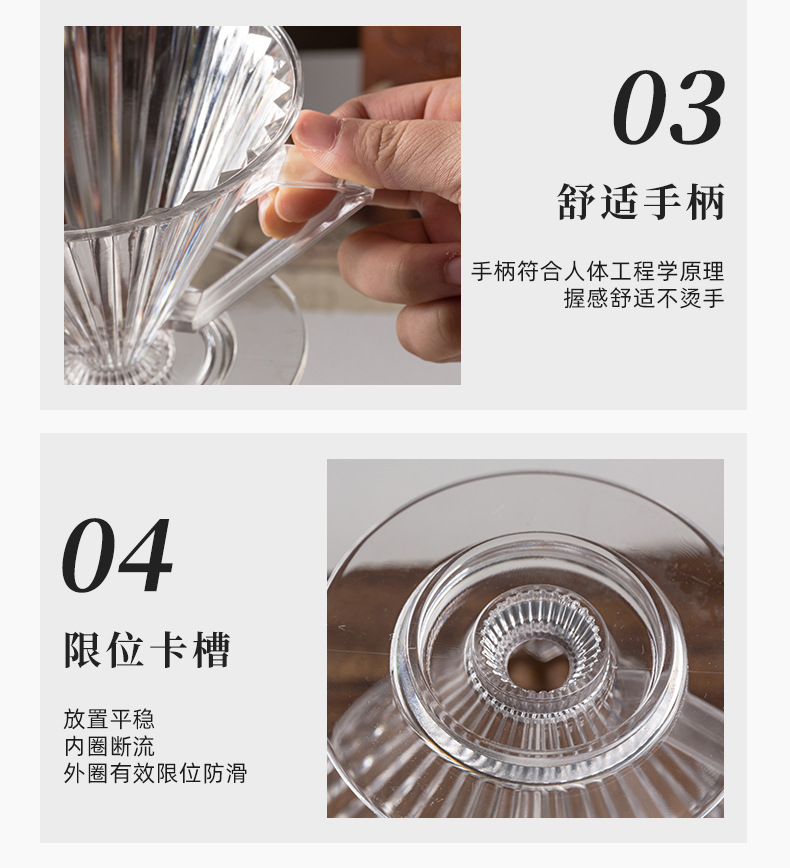 03

舒适手柄

手柄符合人体工程学原理
握感舒适不烫手

04

限位卡槽

放置平稳
内圈断流
外圈有效限位防滑