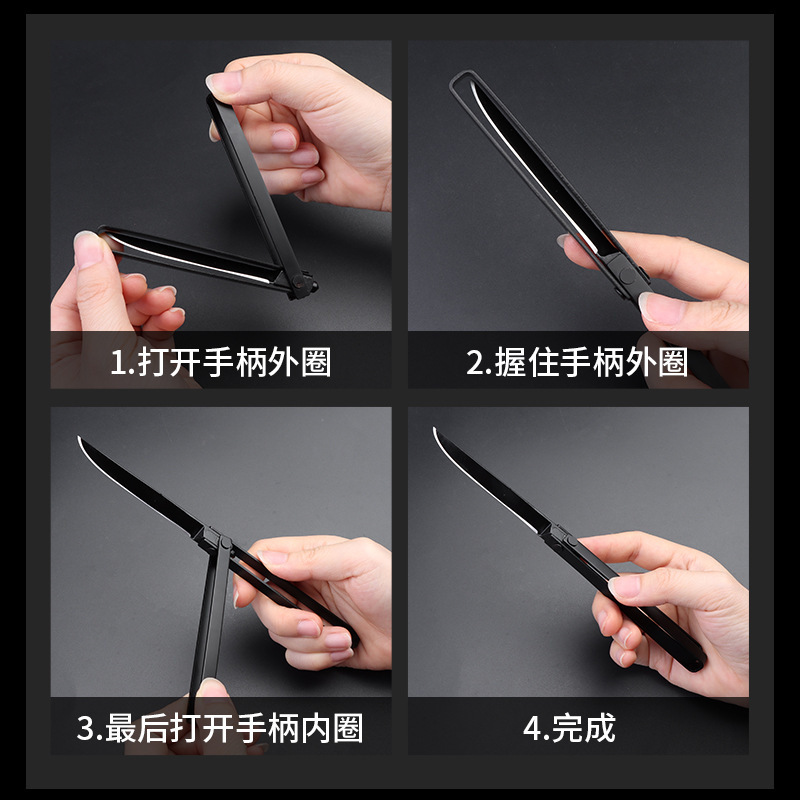 1.打开手柄外圈

2.握住手柄外圈

3.最后打开手柄内圈

4.完成