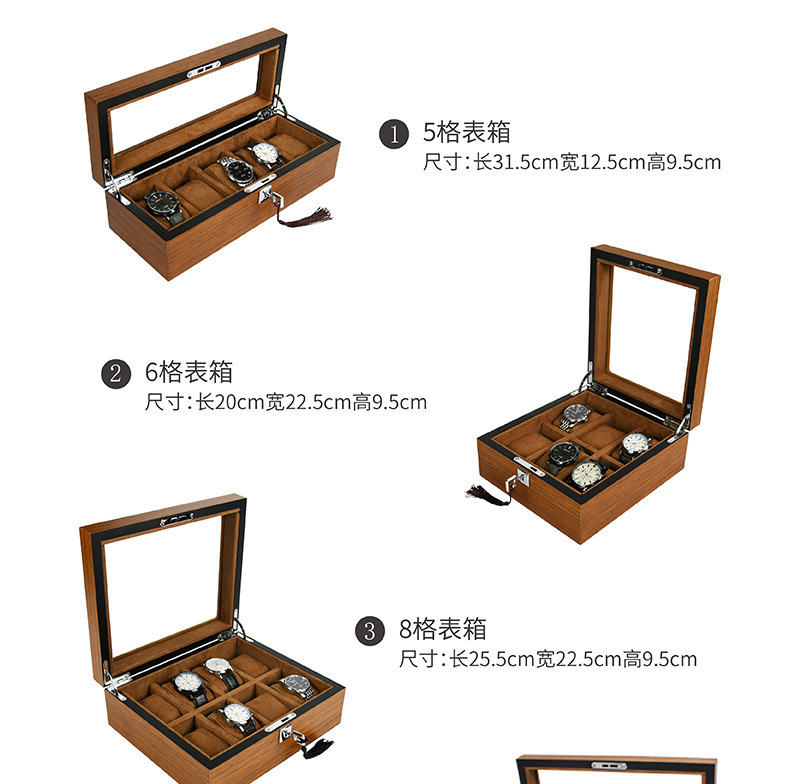 1 5格表箱
尺寸:长31.5cm宽12.5cm高9.5cm

2 6格表箱
尺寸:长20cm宽22.5cm高9.5cm

3 8格表箱
尺寸:长25.5cm宽22.5cm高9.5cm