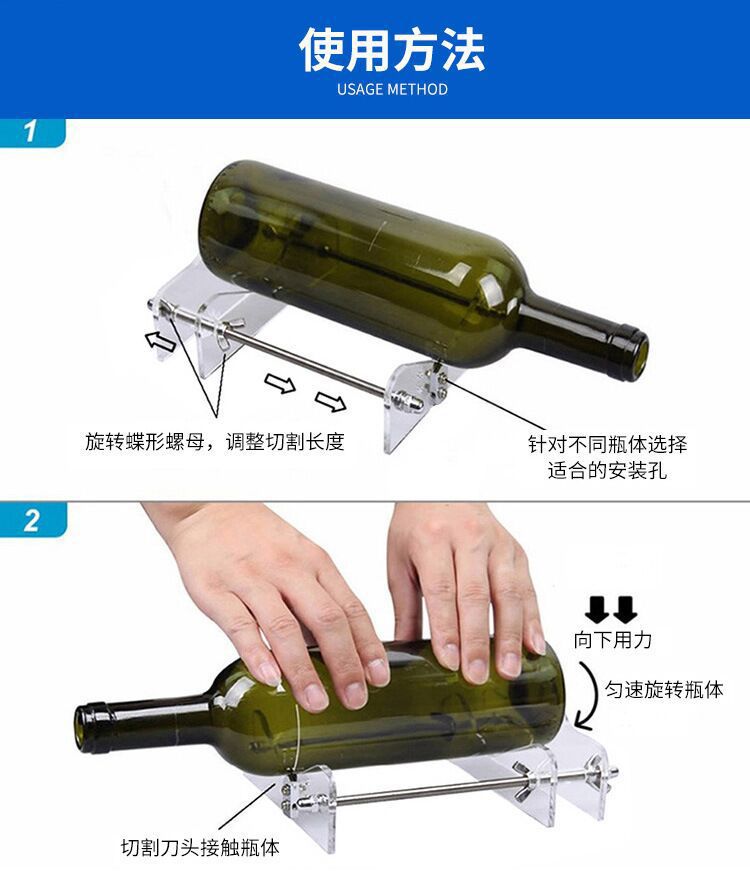 使用方法
USAGE METHOD

1

旋转蝶形螺母，调整切割长度

针对不同瓶体选择适合的安装孔

2

向下用力

匀速旋转瓶体

切割刀头接触瓶体