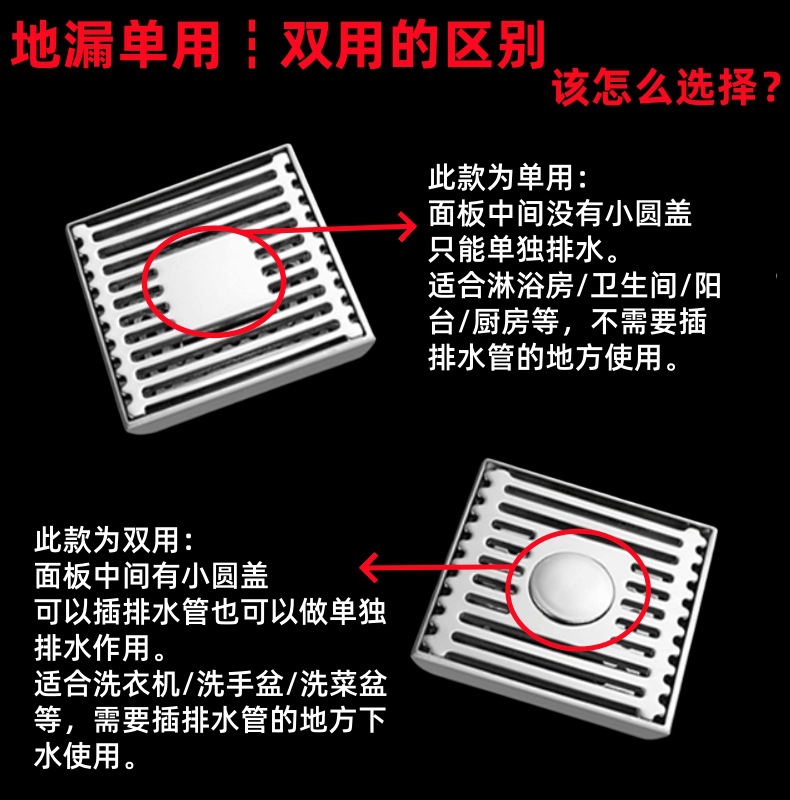 地漏单用┆双用的区别
该怎么选择？

此款为单用：
面板中间没有小圆盖
只能单独排水。
适合淋浴房/卫生间/阳台/厨房等，不需要插排水管的地方使用。

此款为双用：
面板中间有小圆盖
可以插排水管也可以做单独排水作用。
适合洗衣机/洗手盆/洗菜盆等，需要插排水管的地方下水使用。