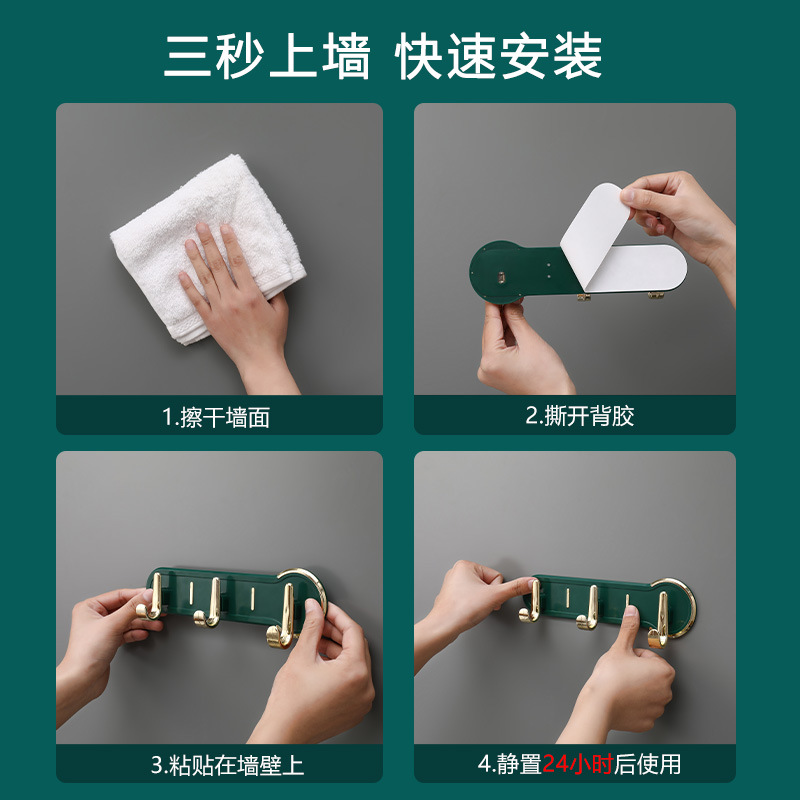 三秒上墙 快速安装

1.擦干墙面

2.撕开背胶

3.粘贴在墙壁上

4.静置24小时后使用