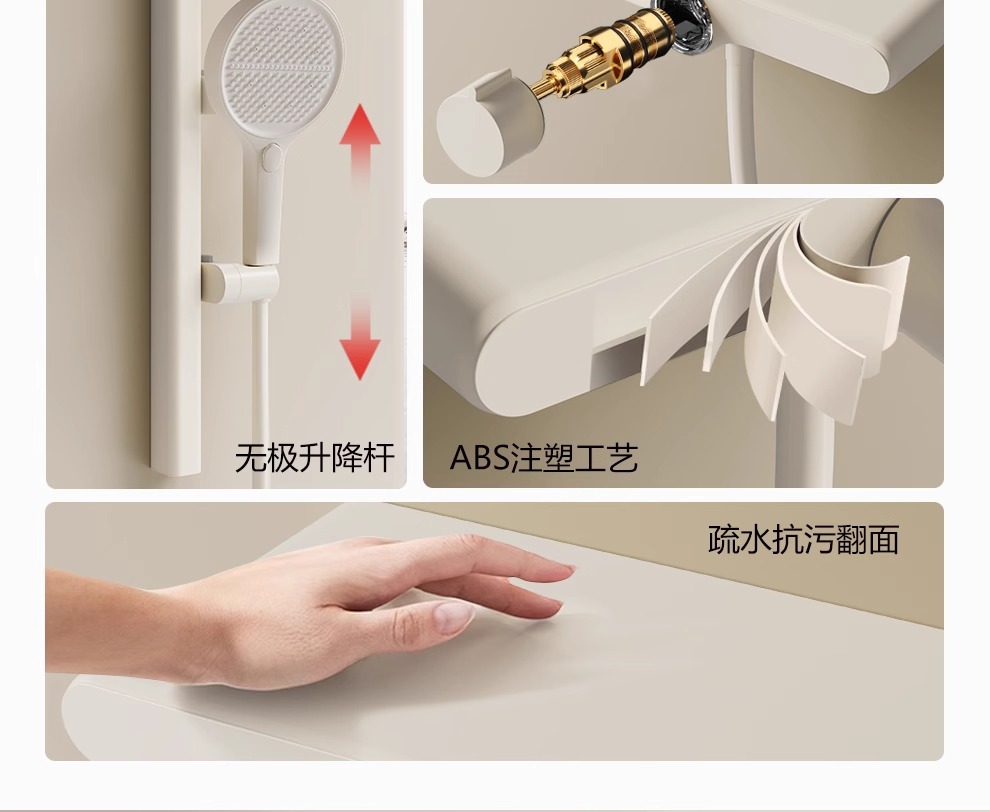 无极升降杆

ABS注塑工艺

疏水抗污翻面