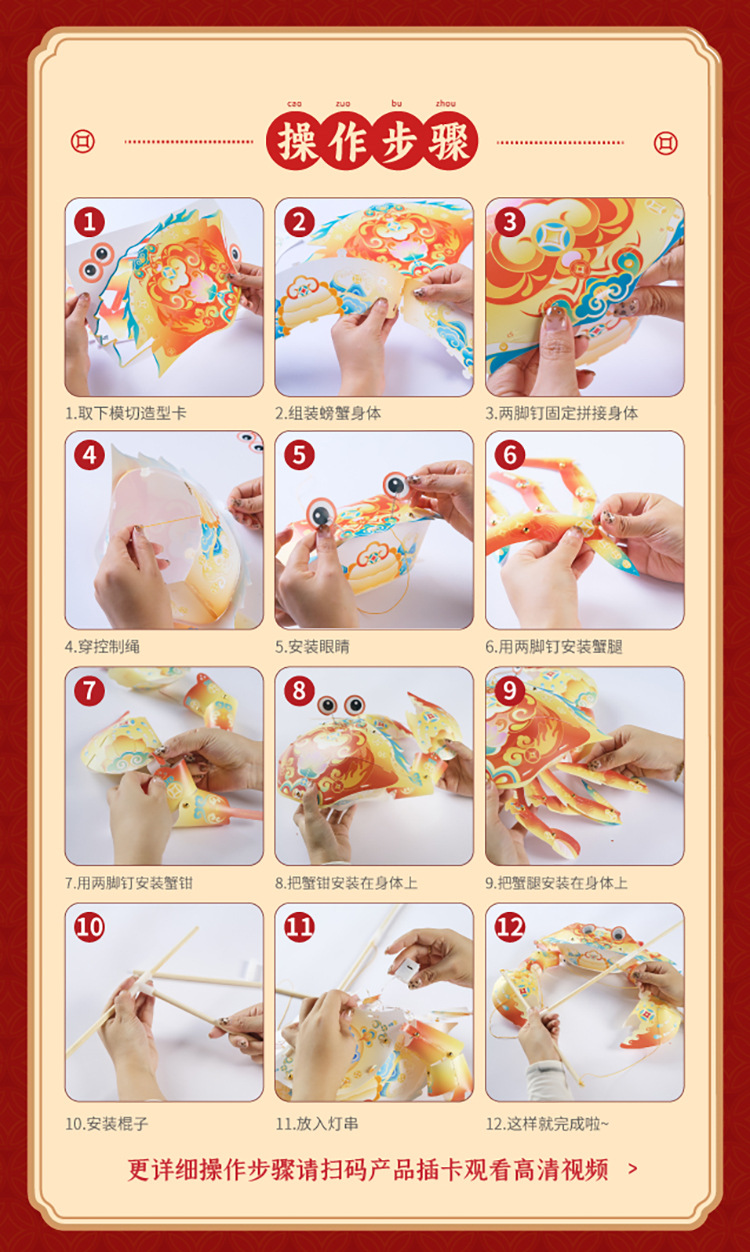 cao zuo bu zhou
操作步骤

1
1.取下模切造型卡

2
2.组装螃蟹身体

3
3.两脚钉固定拼接身体

4
4.穿控制绳

5
5.安装眼睛

6
6.用两脚钉安装蟹腿

7
7.用两脚钉安装蟹钳

8
8.把蟹钳安装在身体上

9
9.把蟹腿安装在身体上

10
10.安装棍子

11
11.放入灯串

12
12.这样就完成啦~

更详细操作步骤请扫码产品插卡观看高清视频 >