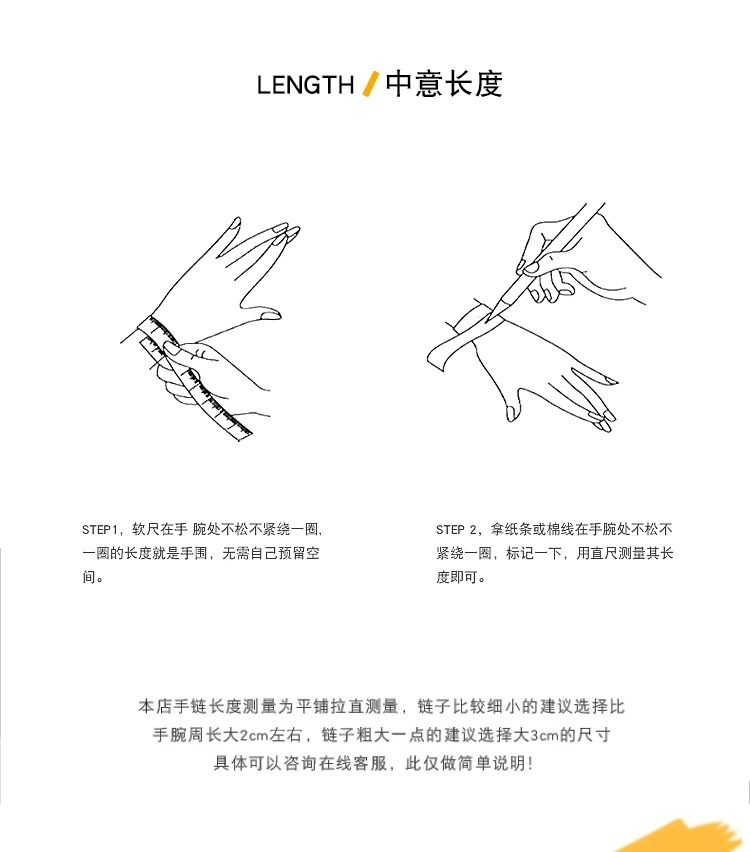 LENGTH / 中意长度

STEP1，软尺在手 腕处不松不紧绕一圈，一圈的长度就是手围，无需自己预留空间。

STEP 2，拿纸条或棉线在手腕处不松不紧绕一圈，标记一下，用直尺测量其长度即可。

本店手链长度测量为平铺拉直测量，链子比较细小的建议选择比手腕周长大2cm左右，链子粗大一点的建议选择大3cm的尺寸
具体可以咨询在线客服，此仅做简单说明！