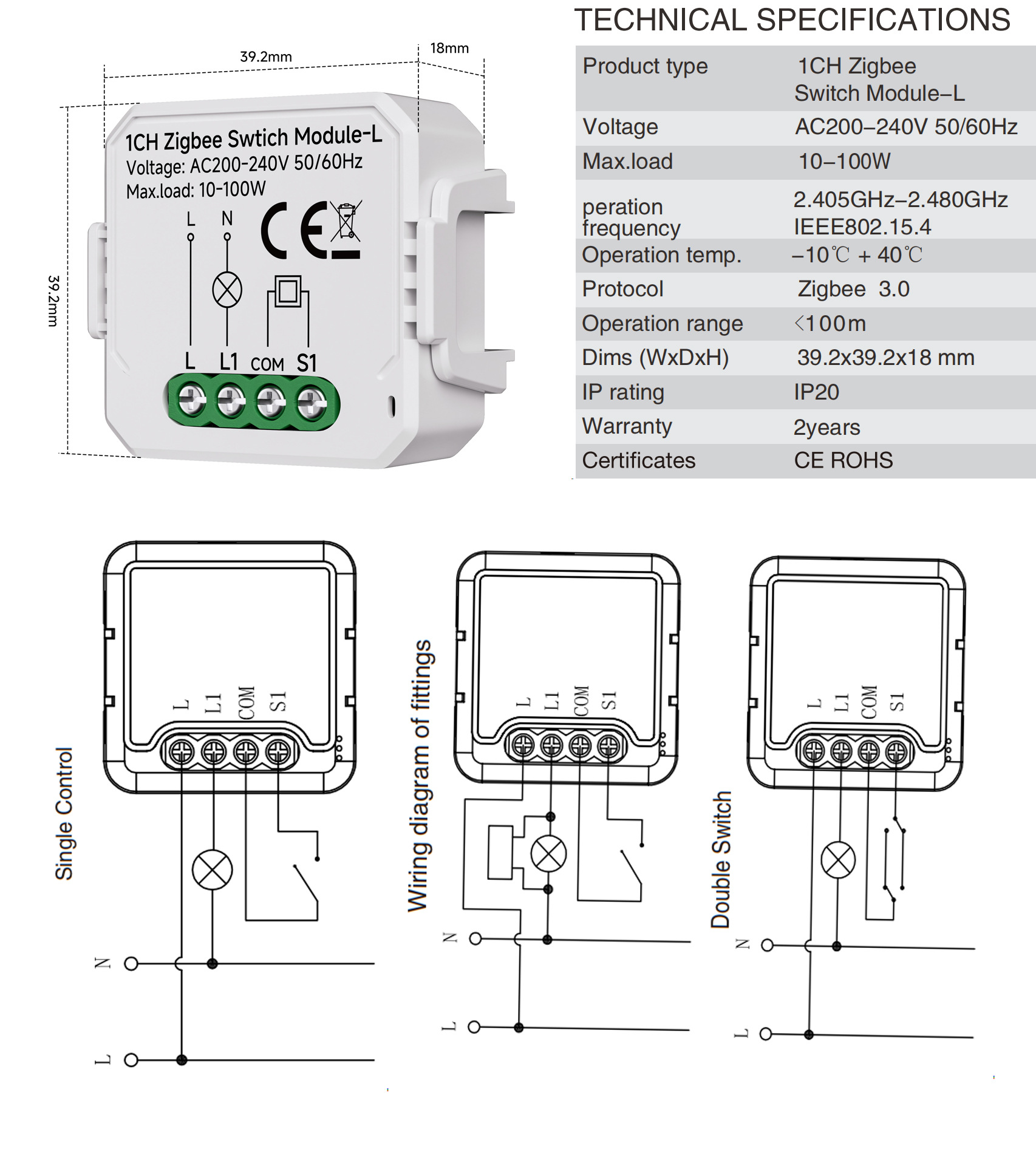 39.2mm

18mm

39.2mm

1CH Zigbee Swtich Module-L
Voltage: AC200-240V 50/60Hz
Max.load: 10-100W

L N

CE

L L1 COM S1

TECHNICAL SPECIFICATIONS

| Product type | 1CH Zigbee Switch Module–L |
|---|---|
| Voltage | AC200–240V 50/60Hz |
| Max.load | 10–100W |
| peration frequency | 2.405GHz–2.480GHz IEEE802.15.4 |
| Operation temp. | –10℃ + 40℃ |
| Protocol | Zigbee 3.0 |
| Operation range | <100m |
| Dims (WxDxH) | 39.2x39.2x18 mm |
| IP rating | IP20 |
| Warranty | 2years |
| Certificates | CE ROHS |

Single Control

L L1 COM S1

N

L

Wiring diagram of fittings

L L1 COM S1

N

L

Double Switch

L L1 COM S1

N

L