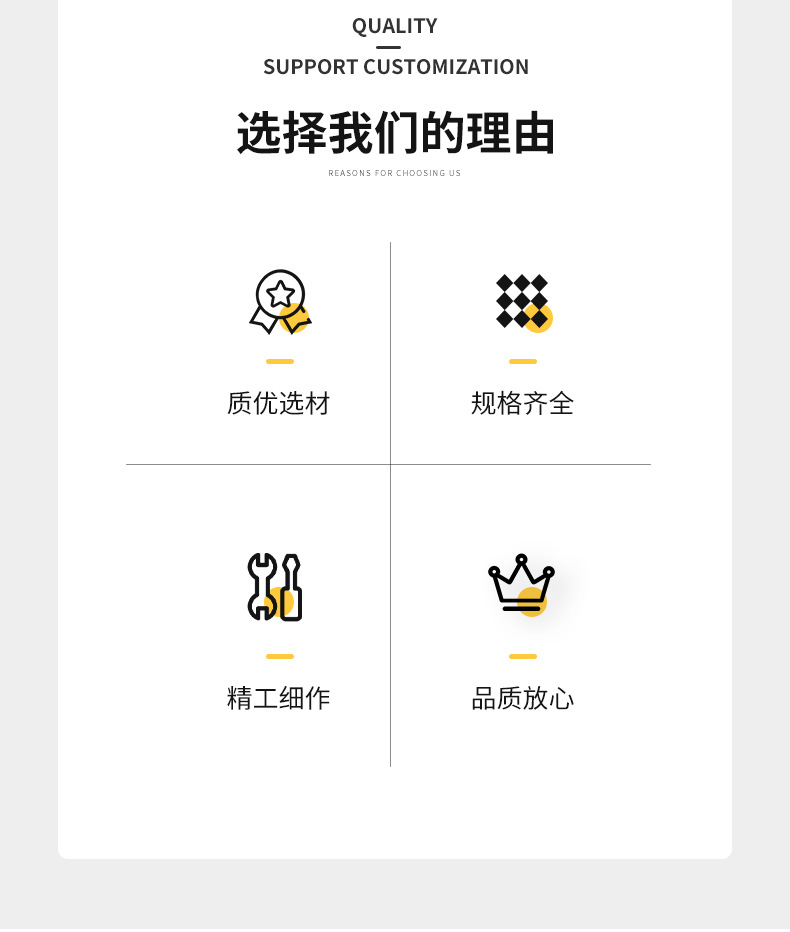 QUALITY

SUPPORT CUSTOMIZATION

选择我们的理由

REASONS FOR CHOOSING US

质优选材

规格齐全

精工细作

品质放心