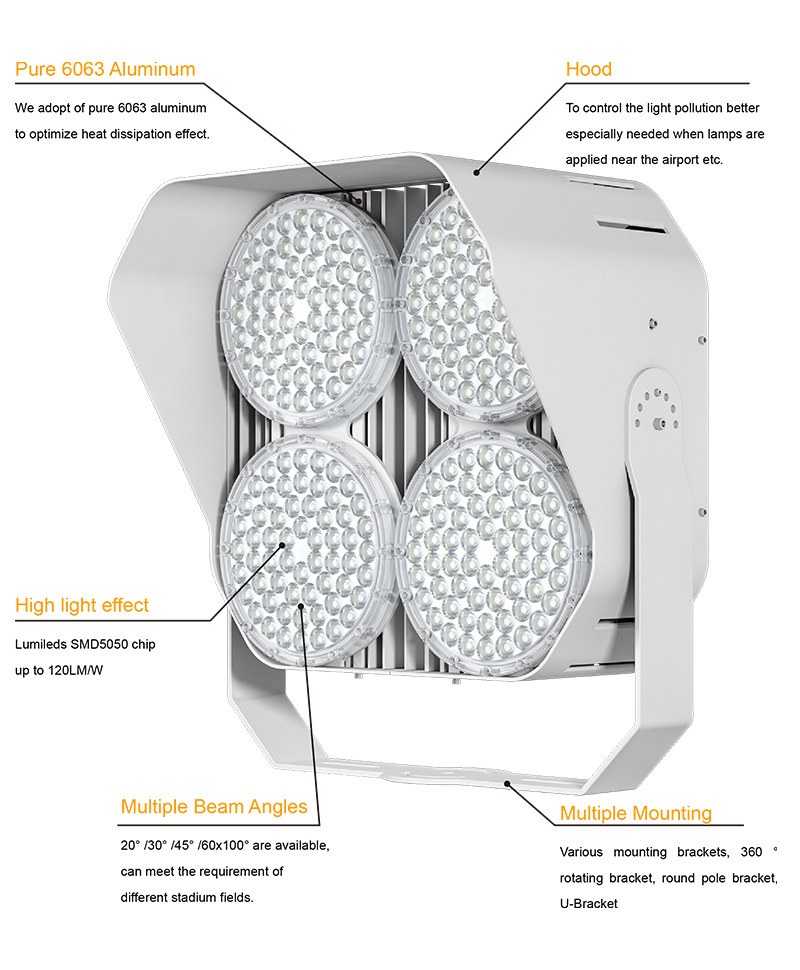 Pure 6063 Aluminum

We adopt of pure 6063 aluminum to optimize heat dissipation effect.

Hood

To control the light pollution better especially needed when lamps are applied near the airport etc.

High light effect

Lumileds SMD5050 chip up to 120LM/W

Multiple Beam Angles

20° /30° /45° /60x100° are available, can meet the requirement of different stadium fields.

Multiple Mounting

Various mounting brackets, 360 ° rotating bracket, round pole bracket, U-Bracket