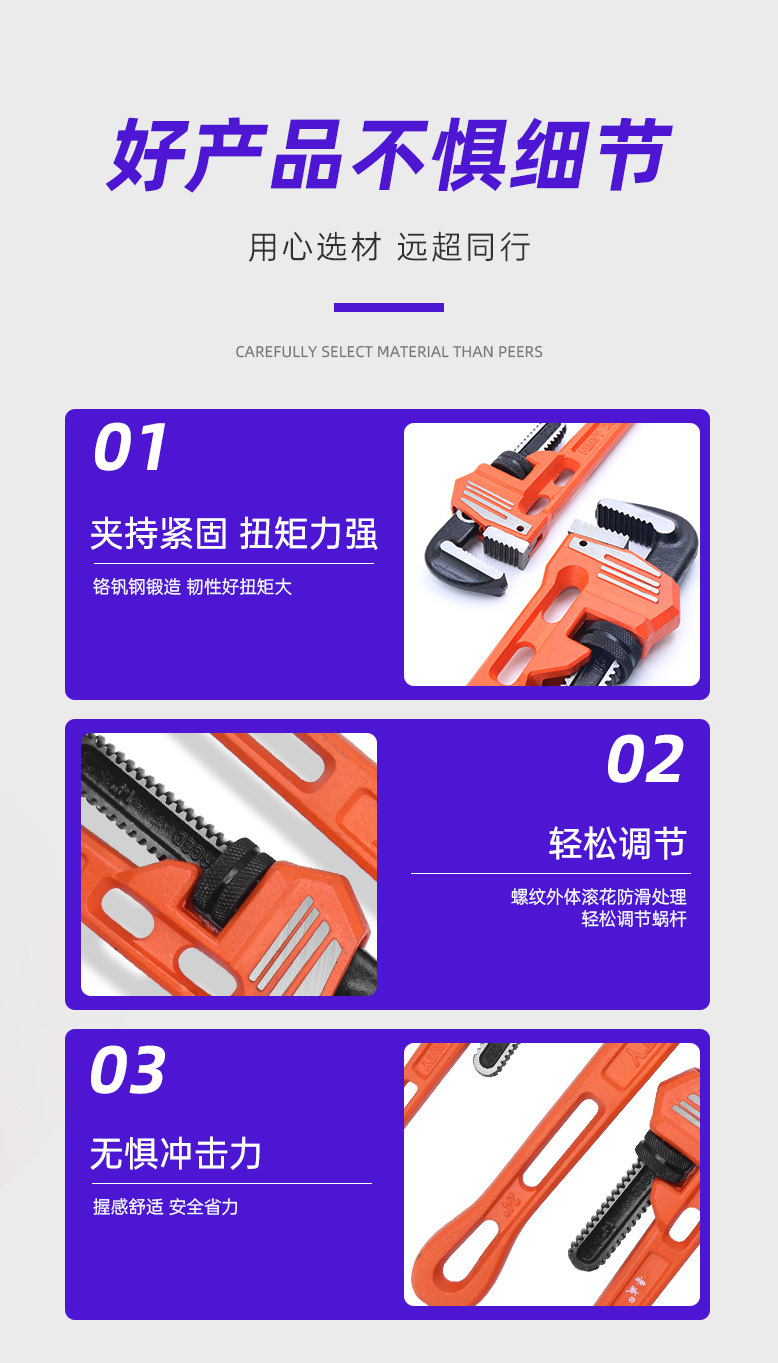 好产品不惧细节

用心选材 远超同行

CAREFULLY SELECT MATERIAL THAN PEERS

01

夹持紧固 扭矩力强

铬钒钢锻造 韧性好扭矩大

02

轻松调节

螺纹外体滚花防滑处理
轻松调节蜗杆

03

无惧冲击力

握感舒适 安全省力