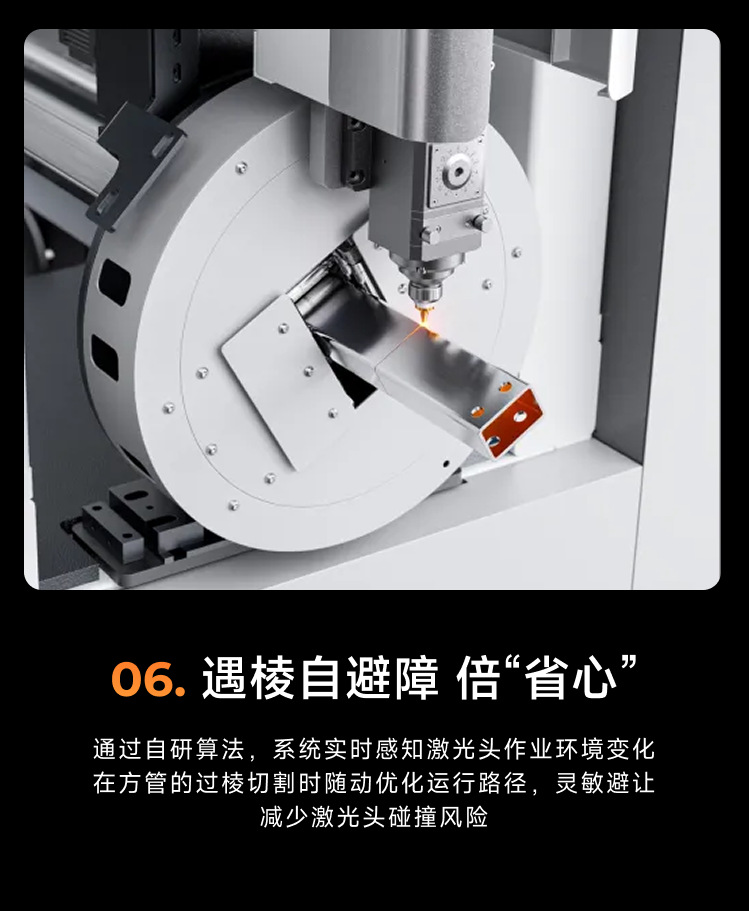 06. 遇棱自避障 倍“省心”

通过自研算法，系统实时感知激光头作业环境变化
在方管的过棱切割时随动优化运行路径，灵敏避让
减少激光头碰撞风险