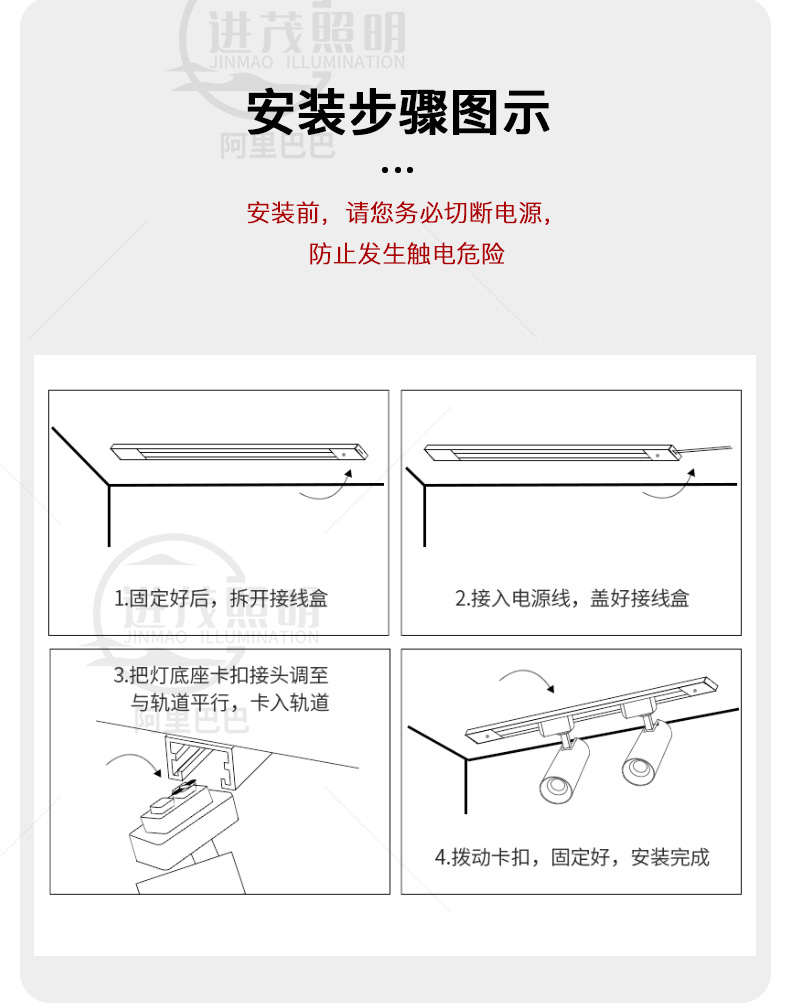 进茂照明
JINMAO ILLUMINATION

安装步骤图示

阿里巴巴

...

安装前，请您务必切断电源，
防止发生触电危险

1.固定好后，拆开接线盒

2.接入电源线，盖好接线盒

进茂照明
JINMAO ILLUMINATION

3.把灯底座卡扣接头调至与轨道平行，卡入轨道

阿里巴巴

4.拨动卡扣，固定好，安装完成