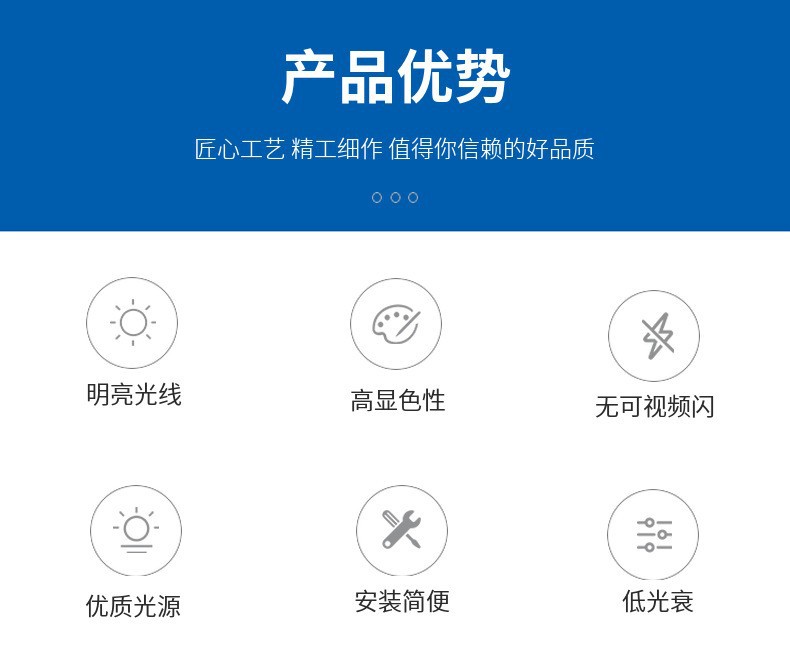 产品优势

匠心工艺 精工细作 值得你信赖的好品质

明亮光线

高显色性

无可视频闪

优质光源

安装简便

低光衰