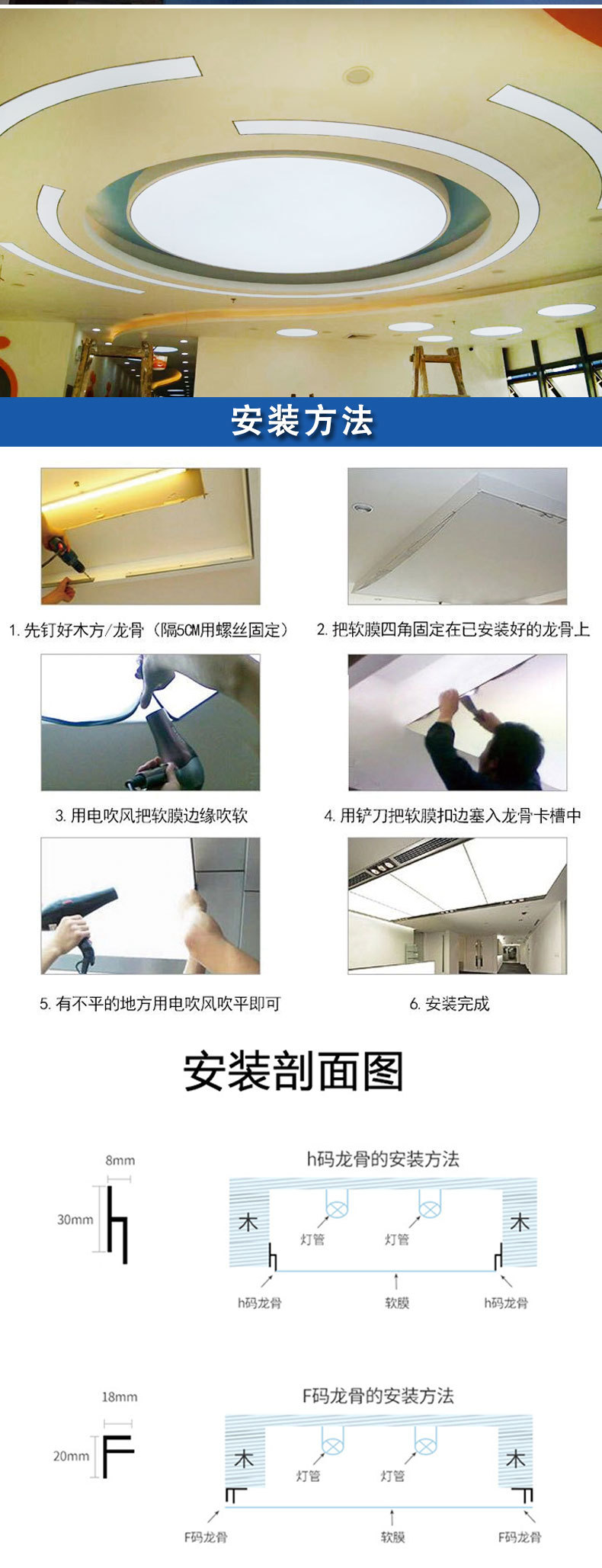 安装方法

1. 先钉好木方/龙骨（隔5CM用螺丝固定）

2. 把软膜四角固定在已安装好的龙骨上

3. 用电吹风把软膜边缘吹软

4. 用铲刀把软膜扣边塞入龙骨卡槽中

5. 有不平的地方用电吹风吹平即可

6. 安装完成

安装剖面图

8mm
30mm

h码龙骨的安装方法

木
灯管
灯管
木
h码龙骨
软膜
h码龙骨

18mm
20mm

F码龙骨的安装方法

木
灯管
灯管
木
F码龙骨
软膜
F码龙骨