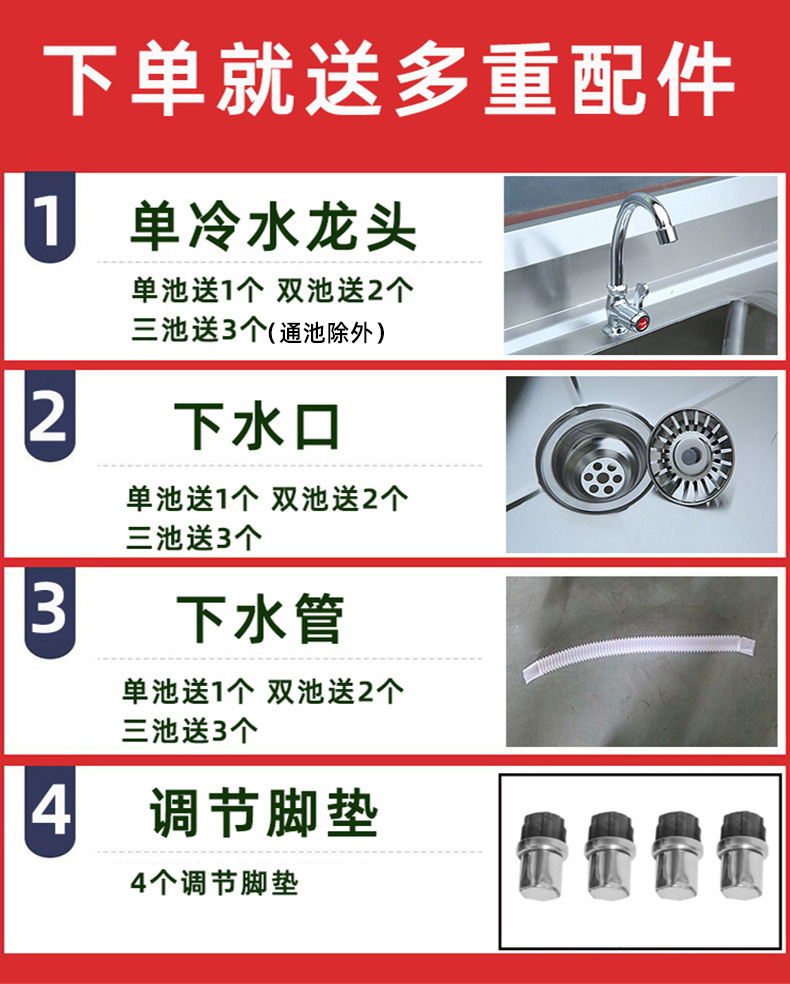 下单就送多重配件

1
单冷水龙头
单池送1个 双池送2个
三池送3个(通池除外)

2
下水口
单池送1个 双池送2个
三池送3个

3
下水管
单池送1个 双池送2个
三池送3个

4
调节脚垫
4个调节脚垫