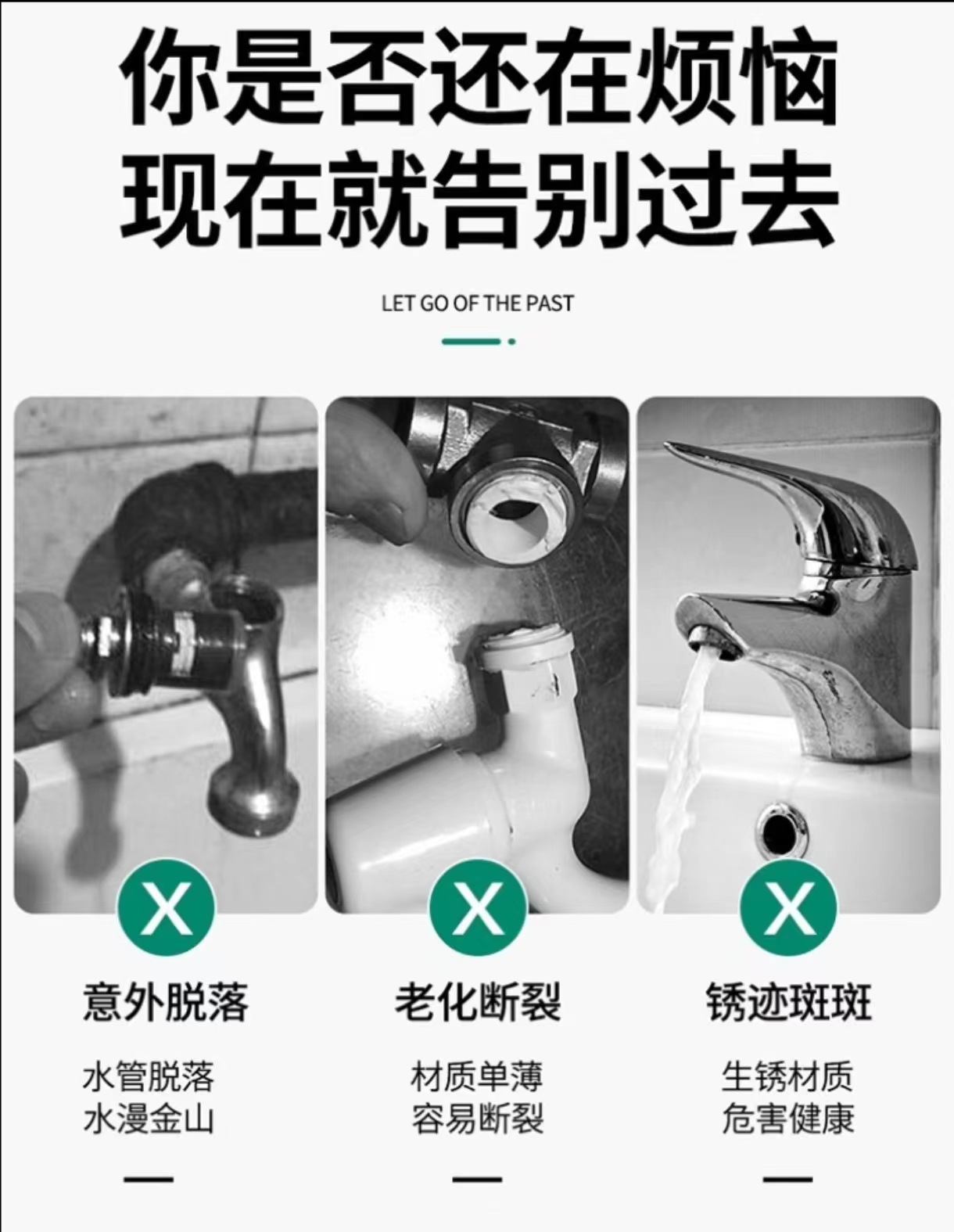 你是否还在烦恼
现在就告别过去

LET GO OF THE PAST

X

意外脱落

水管脱落
水漫金山

X

老化断裂

材质单薄
容易断裂

X

锈迹斑斑

生锈材质
危害健康