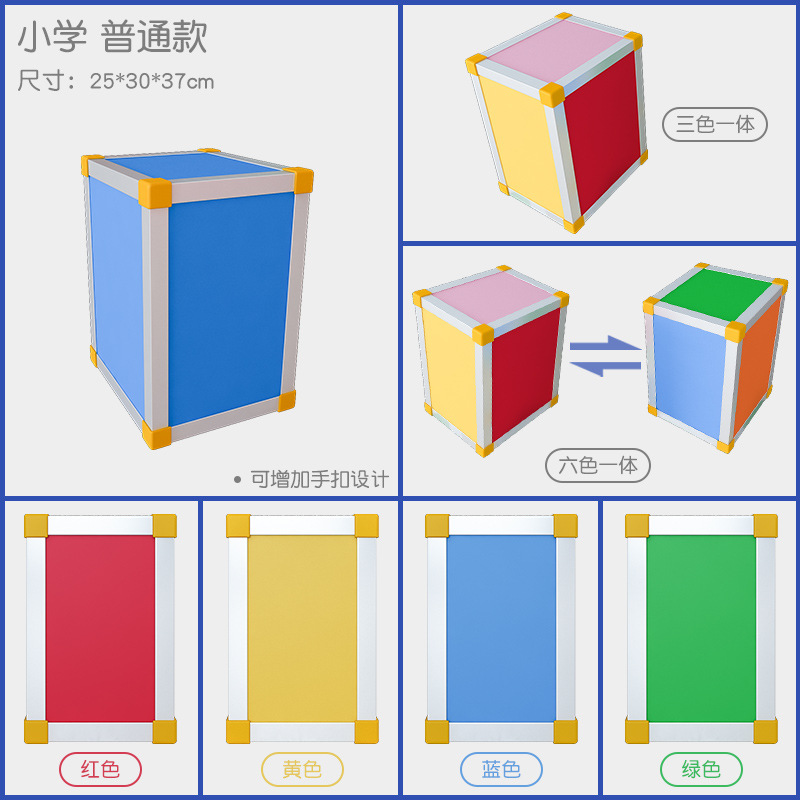 小学 普通款
尺寸：25*30*37cm

• 可增加手扣设计

三色一体

六色一体

红色

黄色

蓝色

绿色