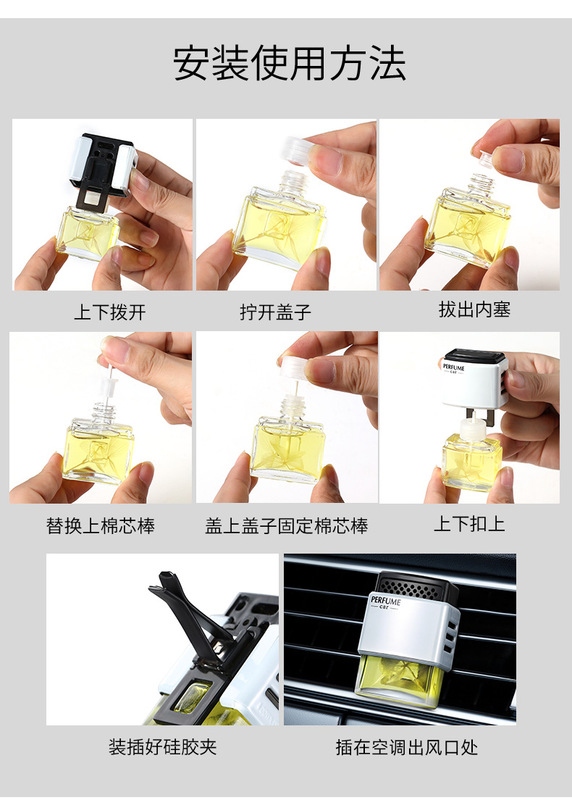 安装使用方法

上下拨开

拧开盖子

拔出内塞

替换上棉芯棒

盖上盖子固定棉芯棒

PERFUME
car

上下扣上

装插好硅胶夹

PERFUME
car

插在空调出风口处