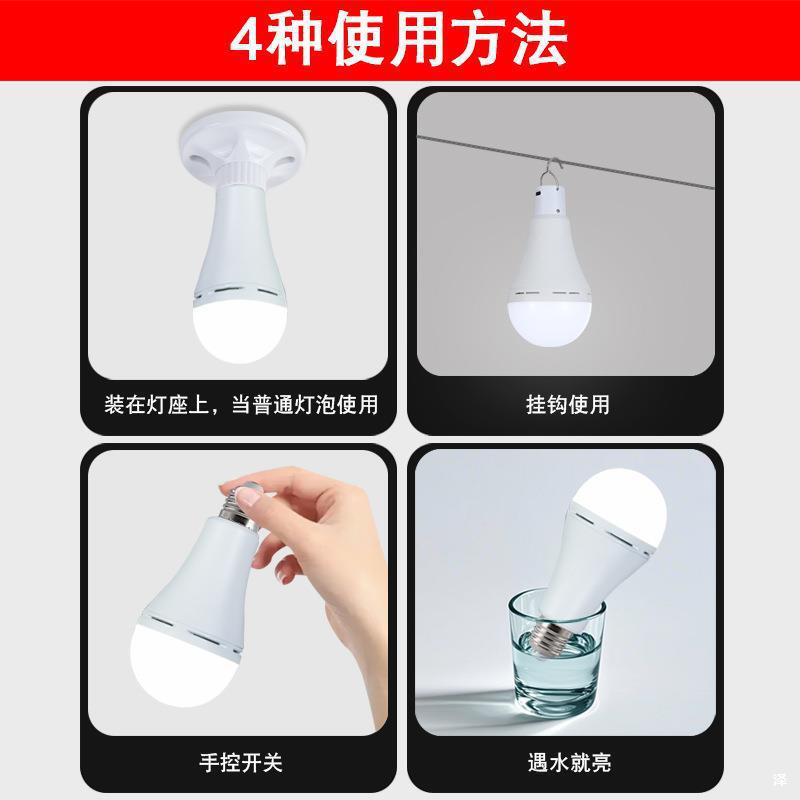 4种使用方法

装在灯座上，当普通灯泡使用

挂钩使用

手控开关

遇水就亮

泽