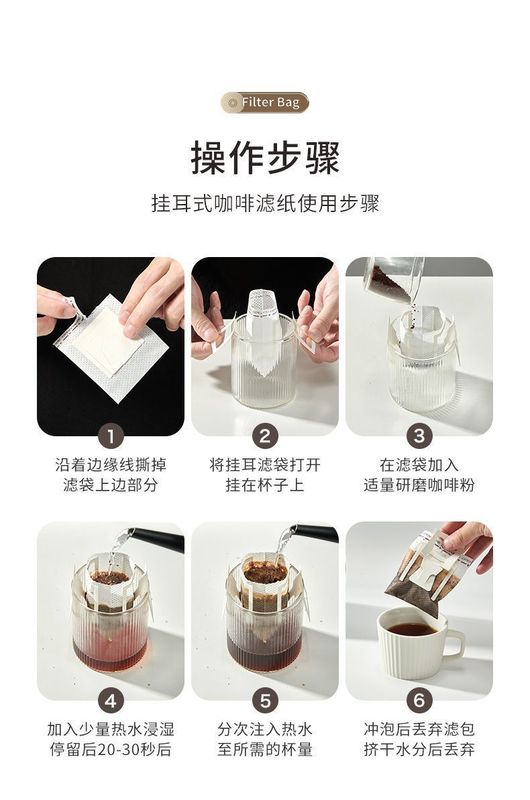 Filter Bag

操作步骤

挂耳式咖啡滤纸使用步骤

1
沿着边缘线撕掉滤袋上边部分

2
将挂耳滤袋打开挂在杯子上

3
在滤袋加入适量研磨咖啡粉

4
加入少量热水浸湿停留后20-30秒后

5
分次注入热水至所需的杯量

6
冲泡后丢弃滤包挤干水分后丢弃