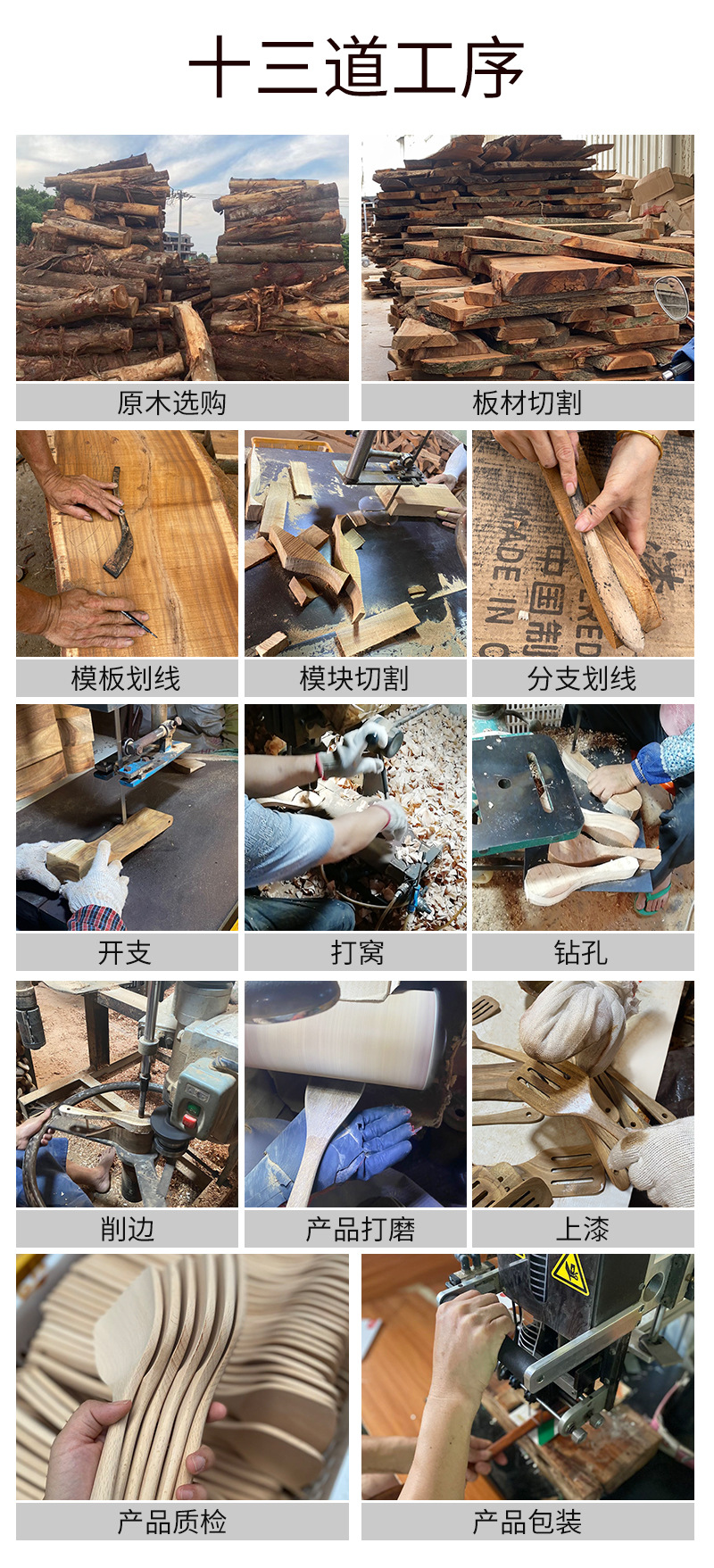 十三道工序

原木选购

板材切割

模板划线

模块切割

分支划线

开支

打窝

钻孔

削边

产品打磨

上漆

产品质检

产品包装