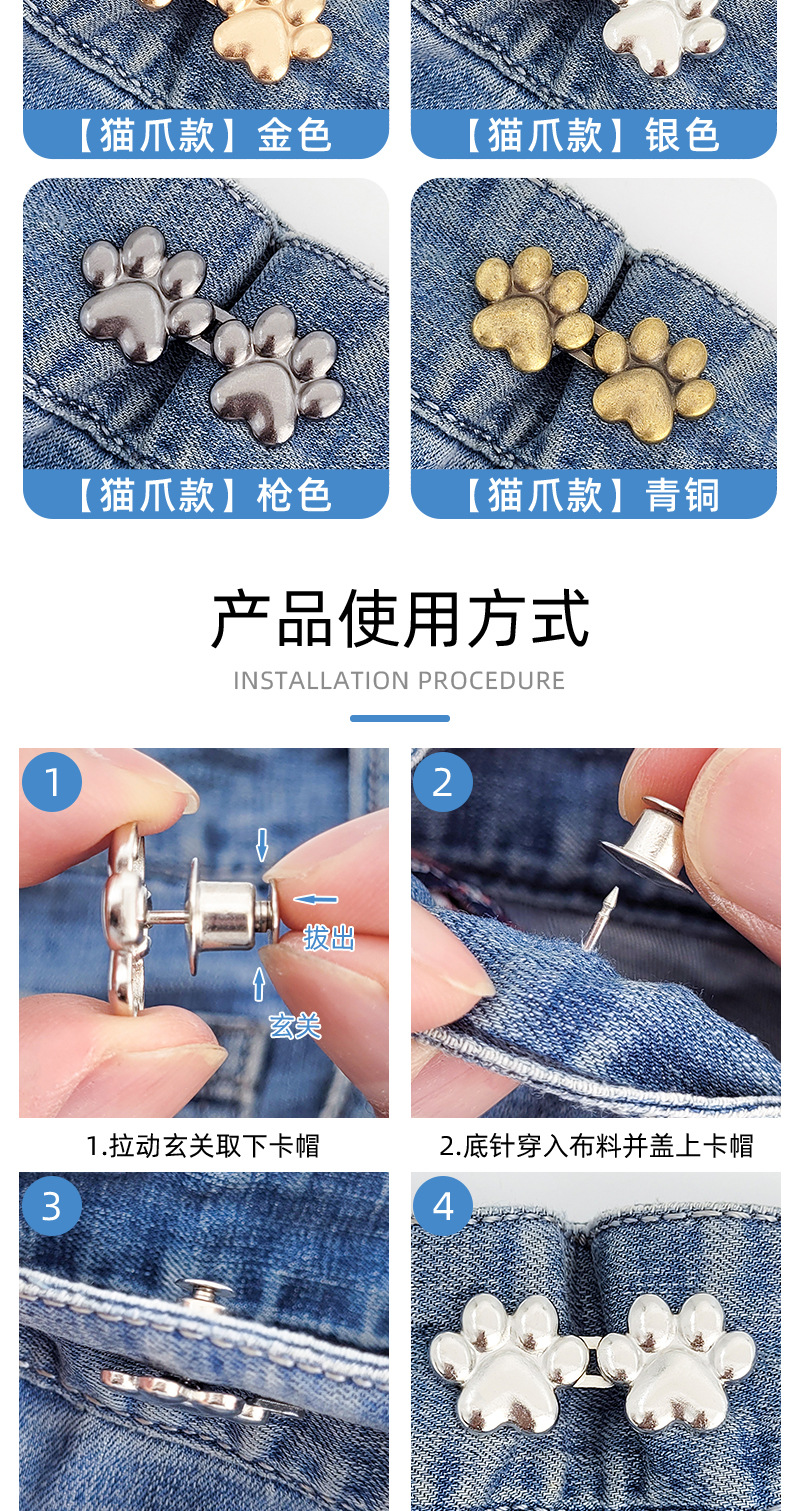 【猫爪款】金色

【猫爪款】银色

【猫爪款】枪色

【猫爪款】青铜

产品使用方式

INSTALLATION PROCEDURE

1

拔出

玄关

1.拉动玄关取下卡帽

2

2.底针穿入布料并盖上卡帽

3

4