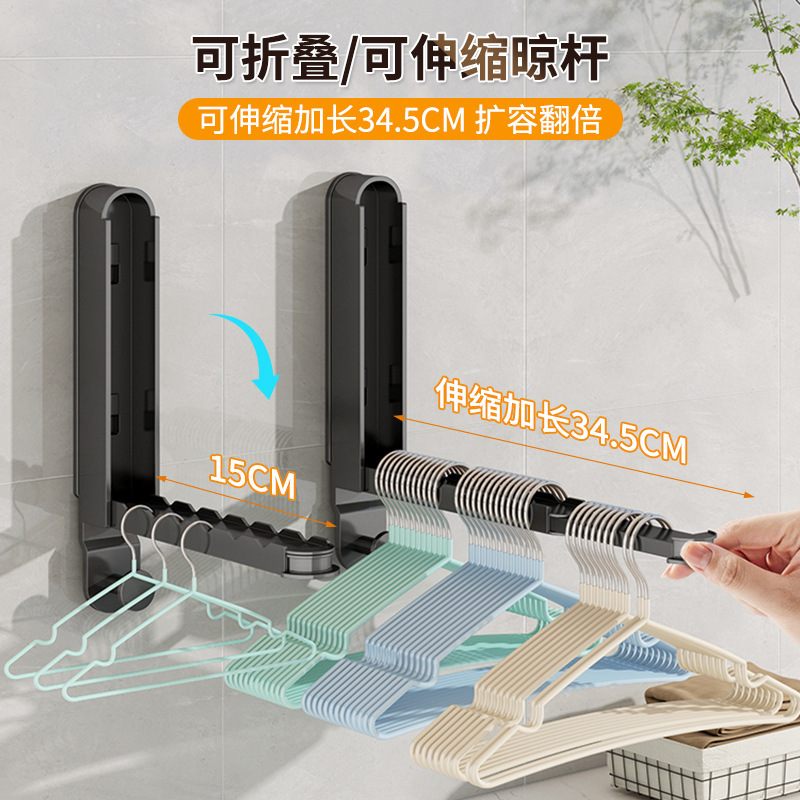 可折叠/可伸缩晾杆

可伸缩加长34.5CM 扩容翻倍

15CM

伸缩加长34.5CM