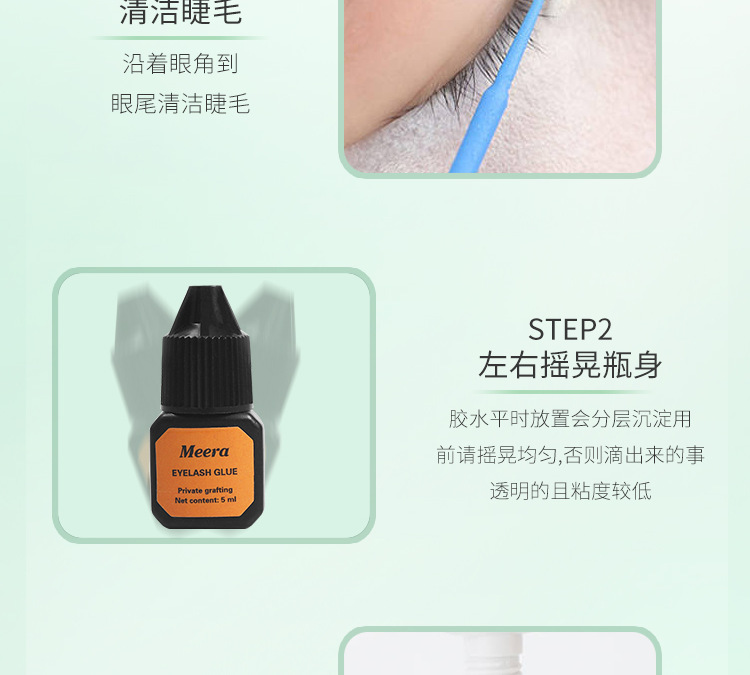 清洁睫毛

沿着眼角到
眼尾清洁睫毛

Meera
EYELASH GLUE
Private grafting
Net content: 5 ml

STEP2
左右摇晃瓶身

胶水平时放置会分层沉淀用
前请摇晃均匀,否则滴出来的事
透明的且粘度较低