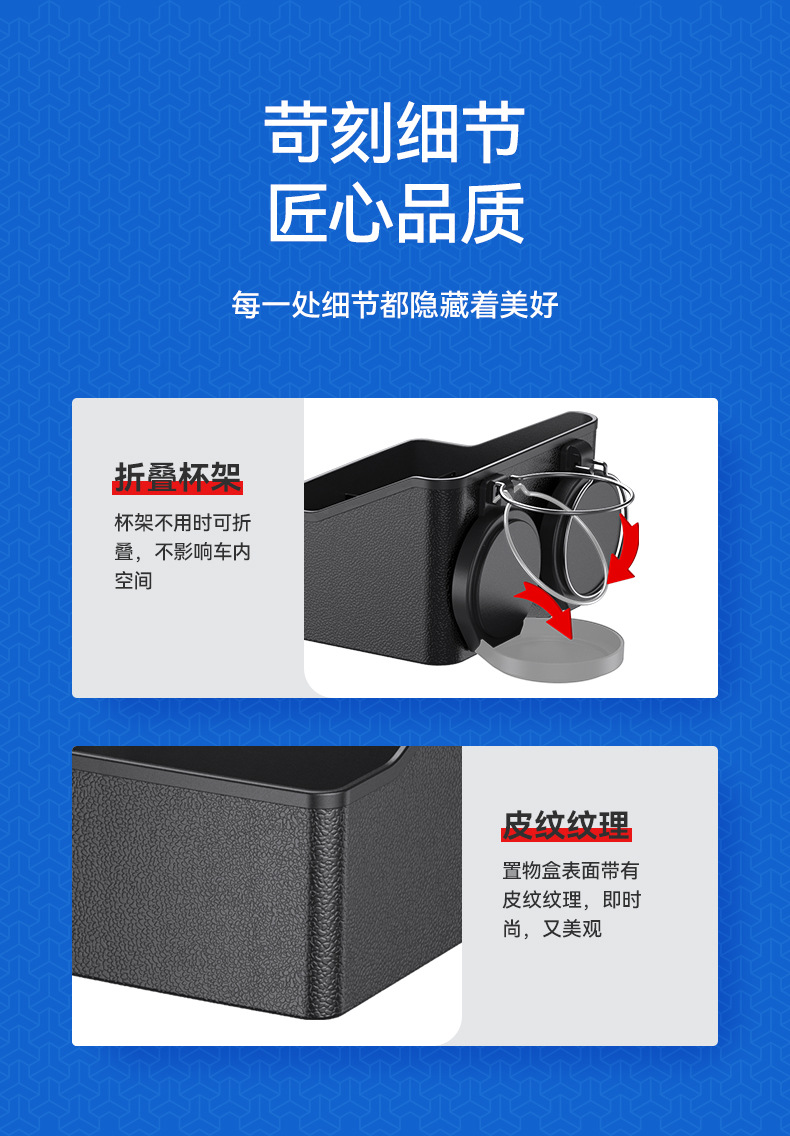 苛刻细节
匠心品质

每一处细节都隐藏着美好

折叠杯架

杯架不用时可折叠，不影响车内空间

皮纹纹理

置物盒表面带有皮纹纹理，即时尚，又美观