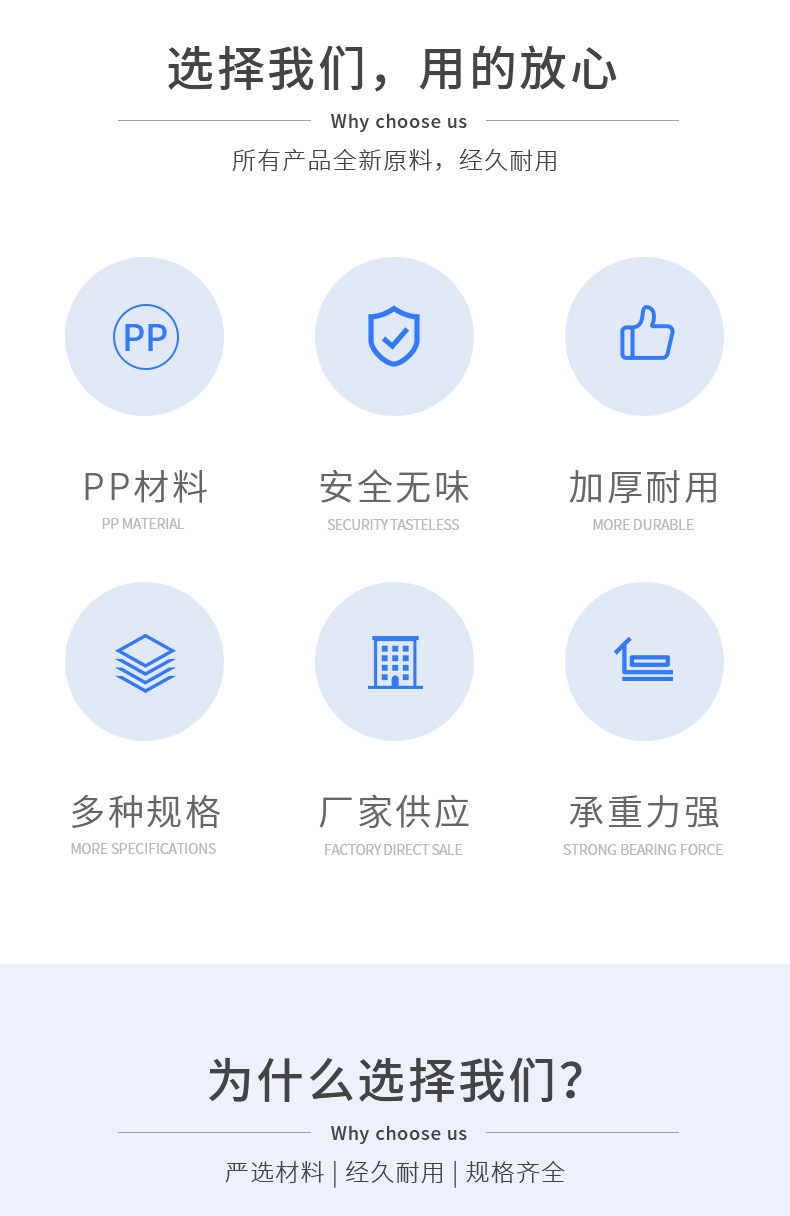 选择我们，用的放心

Why choose us

所有产品全新原料，经久耐用

PP

PP材料
PP MATERIAL

安全无味
SECURITY TASTELESS

加厚耐用
MORE DURABLE

多种规格
MORE SPECIFICATIONS

厂家供应
FACTORY DIRECT SALE

承重力强
STRONG BEARING FORCE

为什么选择我们?

Why choose us

严选材料 | 经久耐用 | 规格齐全