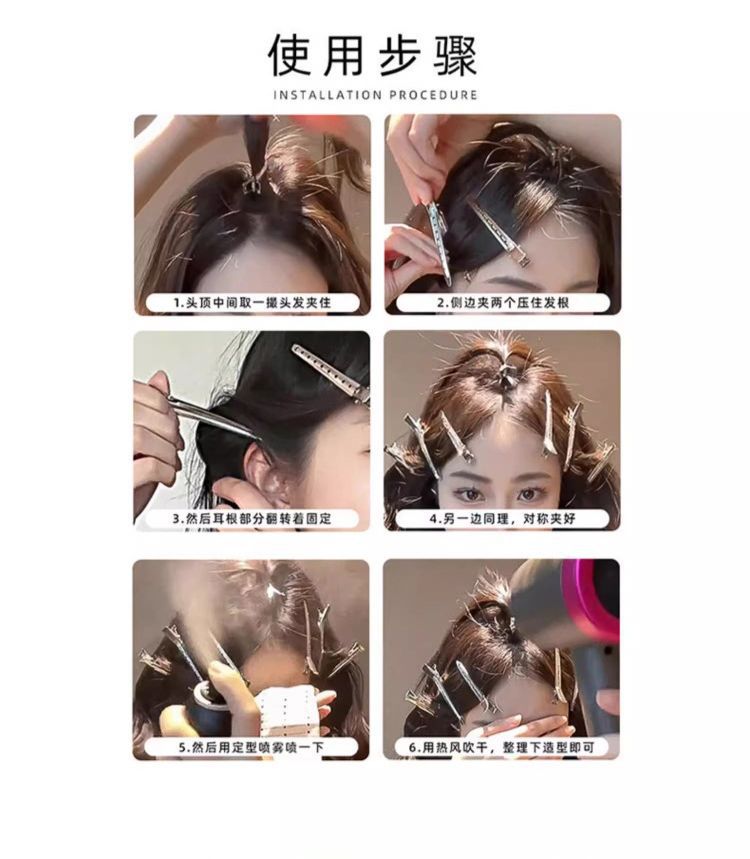 使用步骤

INSTALLATION PROCEDURE

1.头顶中间取一撮头发夹住

2.侧边夹两个压住发根

3.然后耳根部分翻转着固定

4.另一边同理，对称夹好

5.然后用定型喷雾喷一下

6.用热风吹干，整理下造型即可