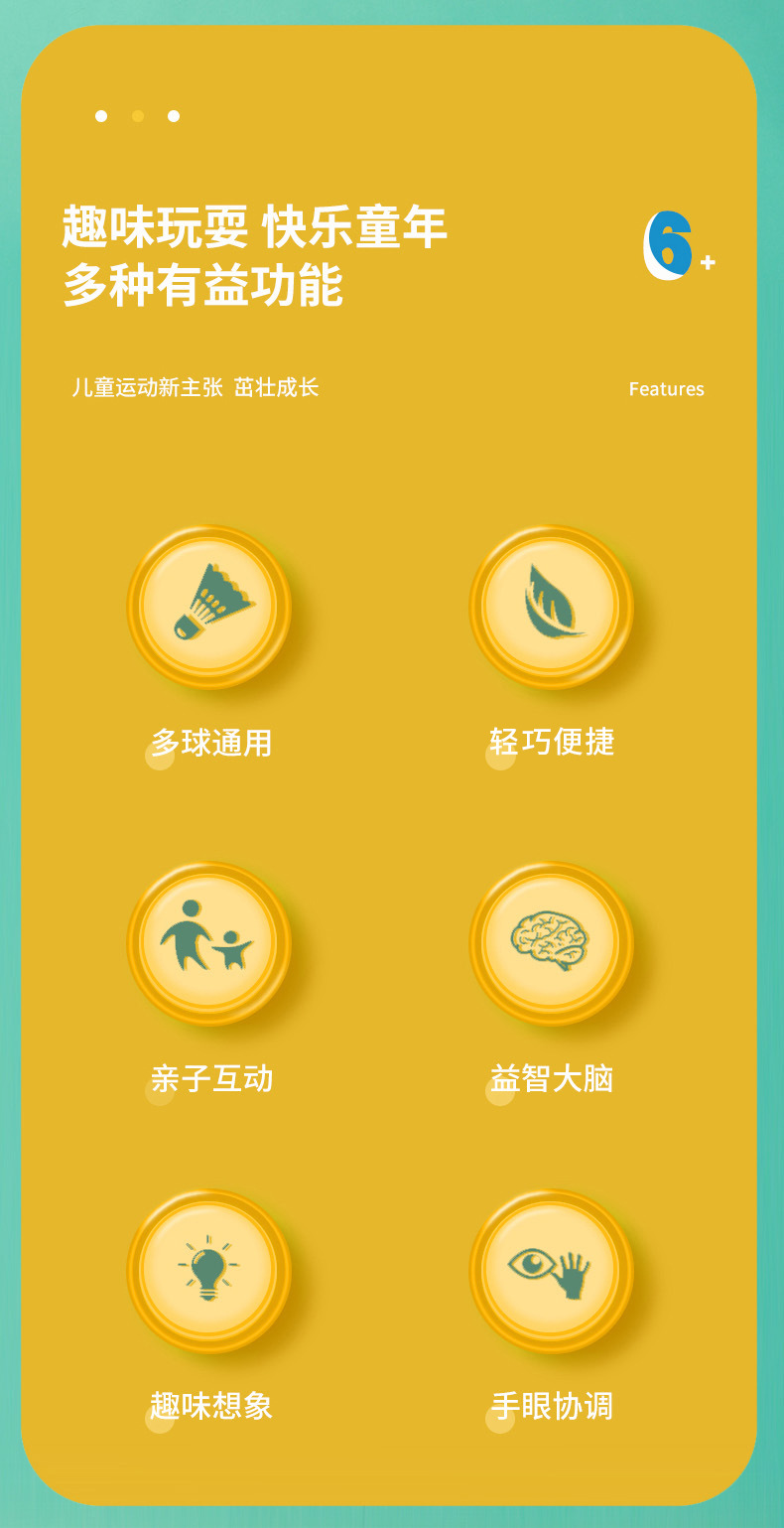 趣味玩耍 快乐童年
多种有益功能

6+

儿童运动新主张 茁壮成长

Features

多球通用

轻巧便捷

亲子互动

益智大脑

趣味想象

手眼协调