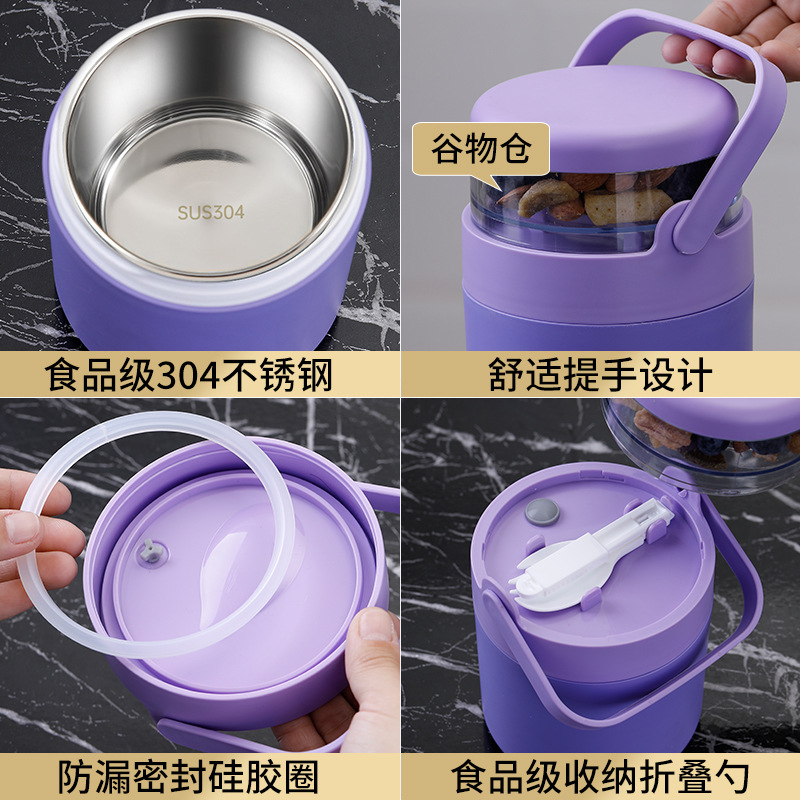 SUS304

食品级304不锈钢

谷物仓

舒适提手设计

防漏密封硅胶圈

食品级收纳折叠勺