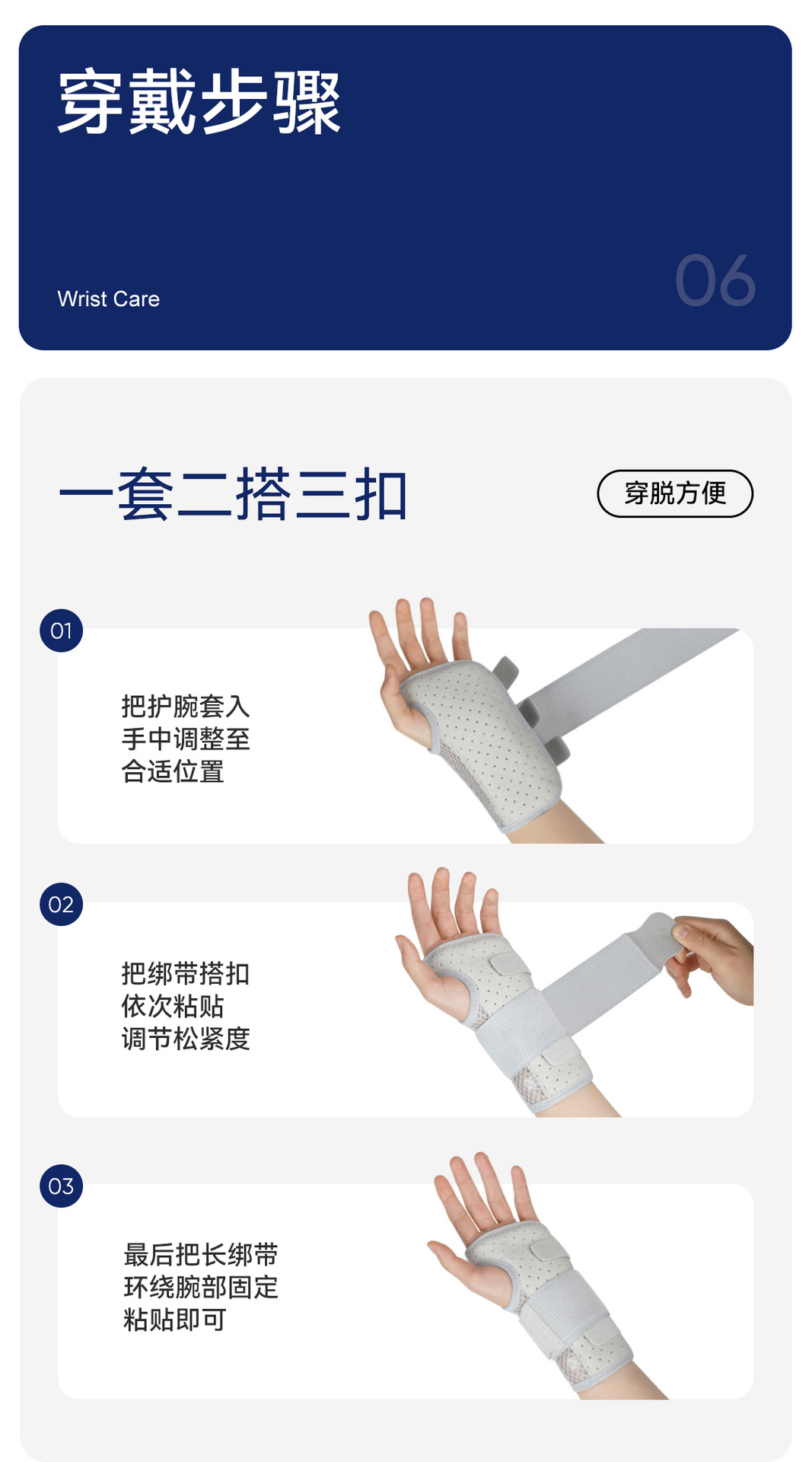 穿戴步骤

Wrist Care

06

一套二搭三扣

穿脱方便

01

把护腕套入
手中调整至
合适位置

02

把绑带搭扣
依次粘贴
调节松紧度

03

最后把长绑带
环绕腕部固定
粘贴即可