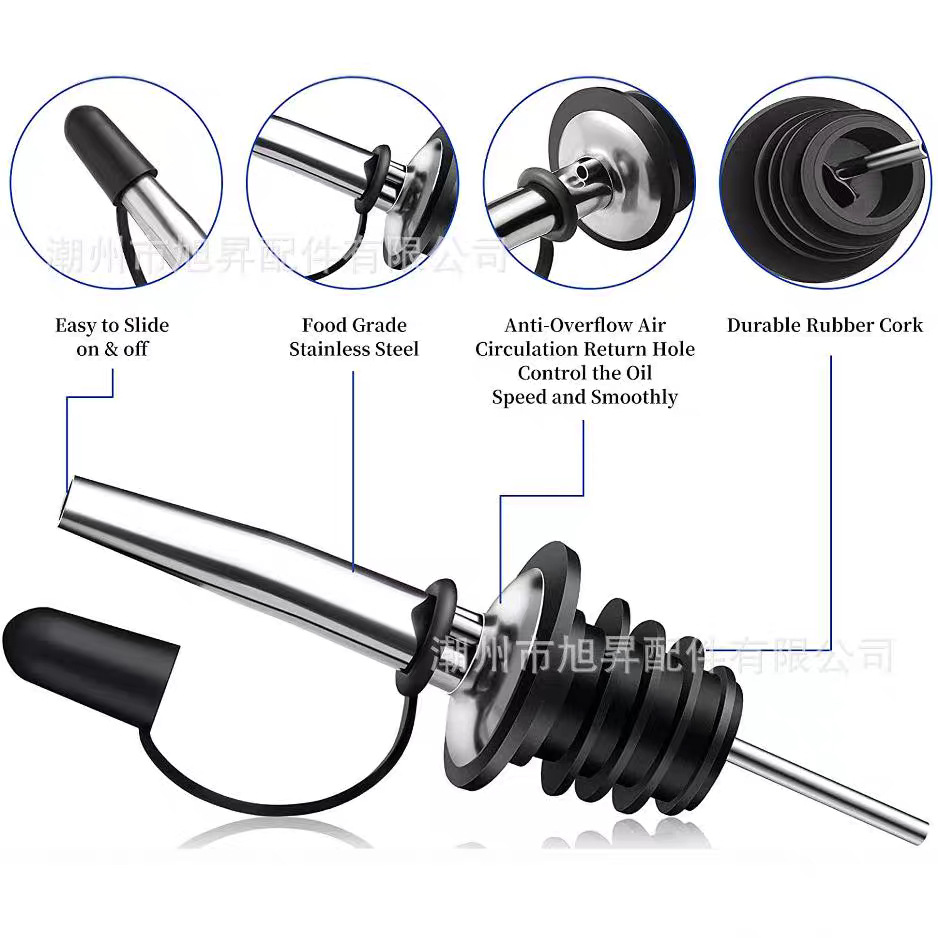 潮州市旭昇配件有限公司

Easy to Slide on & off

Food Grade Stainless Steel

Anti-Overflow Air Circulation Return Hole Control the Oil Speed and Smoothly

Durable Rubber Cork

潮州市旭昇配件有限公司