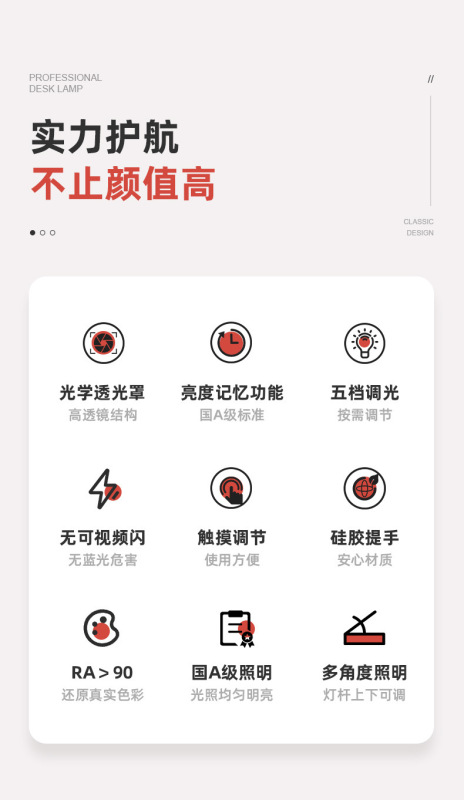 PROFESSIONAL
DESK LAMP

//

实力护航
不止颜值高

CLASSIC
DESIGN

光学透光罩
高透镜结构

亮度记忆功能
国A级标准

五档调光
按需调节

无可视频闪
无蓝光危害

触摸调节
使用方便

硅胶提手
安心材质

RA＞90
还原真实色彩

国A级照明
光照均匀明亮

多角度照明
灯杆上下可调