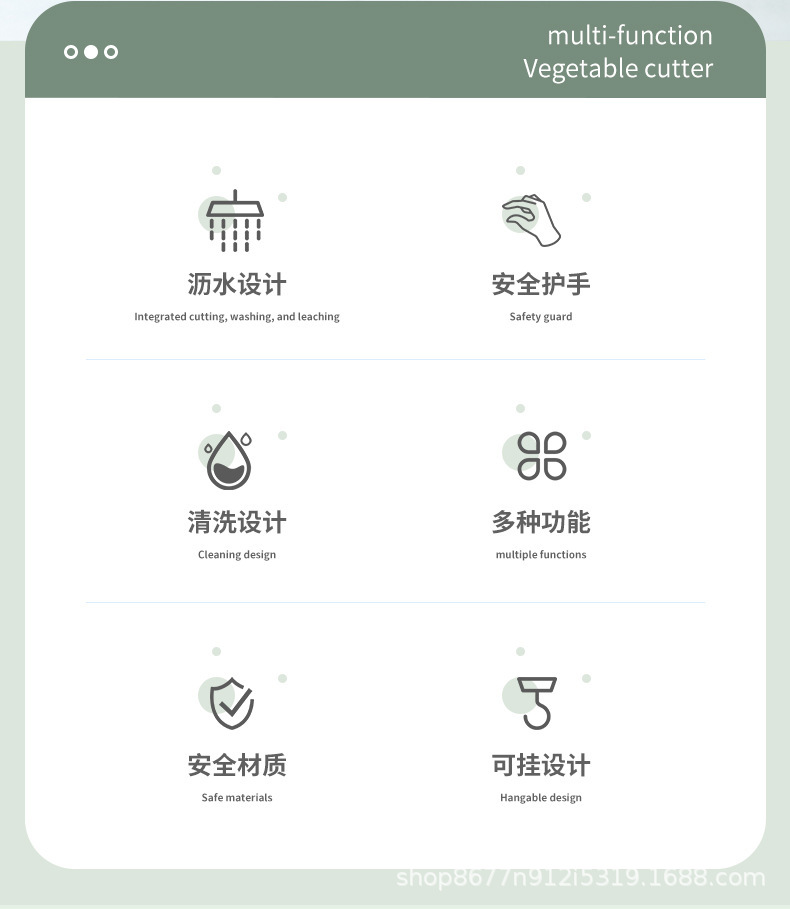 multi-function
Vegetable cutter

沥水设计
Integrated cutting, washing, and leaching

安全护手
Safety guard

清洗设计
Cleaning design

多种功能
multiple functions

安全材质
Safe materials

可挂设计
Hangable design

shop8677n912i5319.1688.com