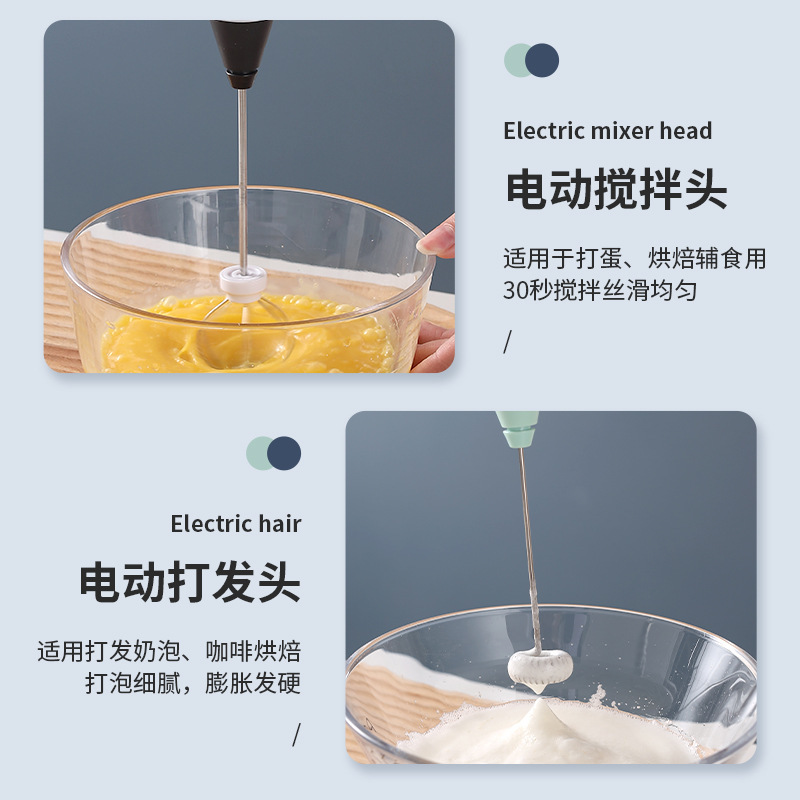 Electric mixer head

电动搅拌头

适用于打蛋、烘焙辅食用
30秒搅拌丝滑均匀

/

Electric hair

电动打发头

适用打发奶泡、咖啡烘焙
打泡细腻，膨胀发硬

/