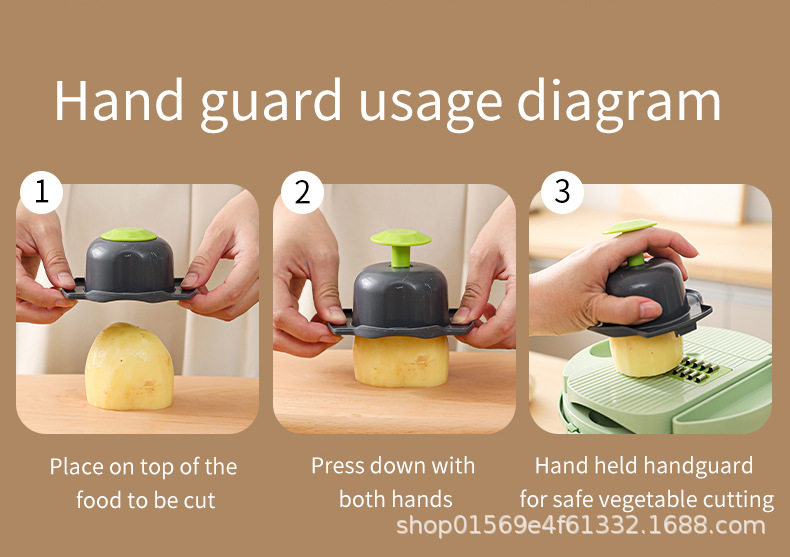 Hand guard usage diagram

1

2

3

Place on top of the food to be cut

Press down with both hands

Hand held handguard for safe vegetable cutting

shop01569e4f61332.1688.com