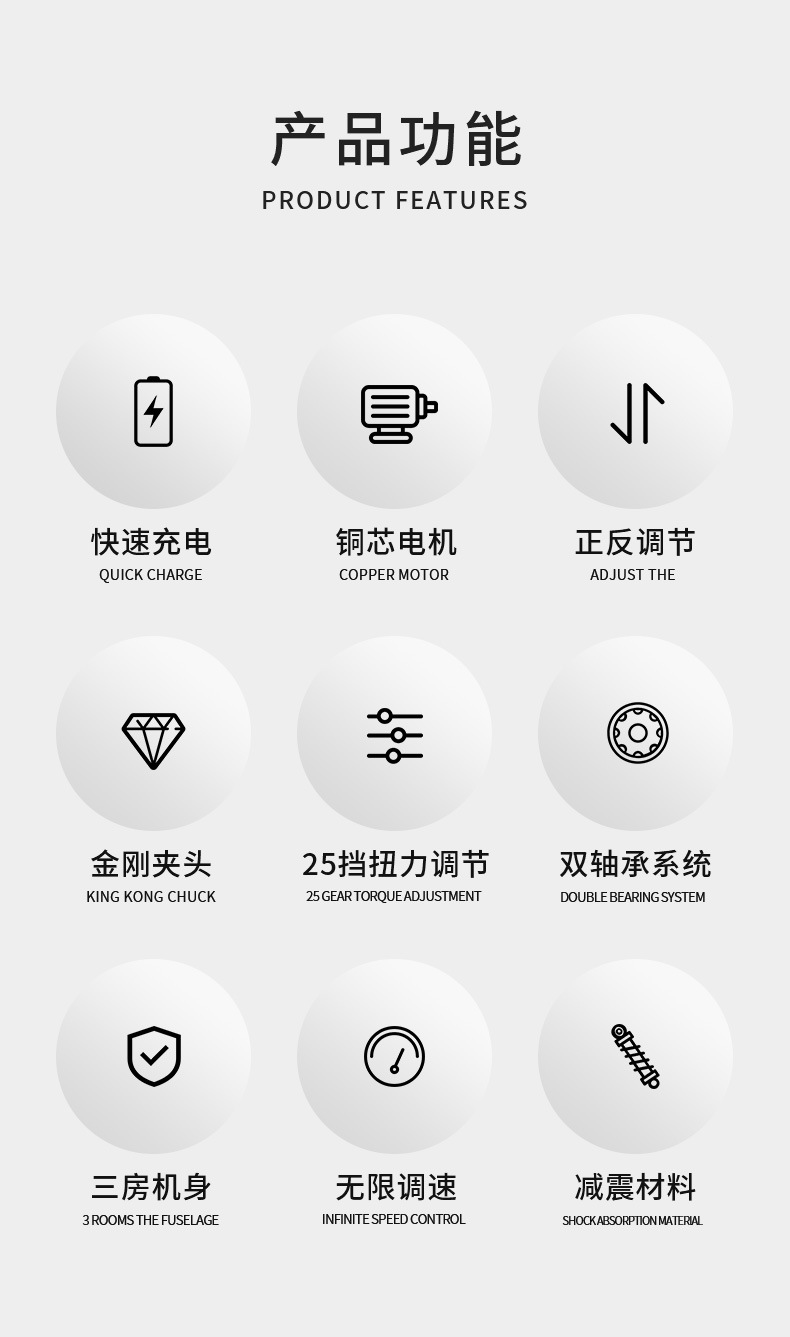 产品功能
PRODUCT FEATURES

快速充电
QUICK CHARGE

铜芯电机
COPPER MOTOR

正反调节
ADJUST THE

金刚夹头
KING KONG CHUCK

25挡扭力调节
25 GEAR TORQUE ADJUSTMENT

双轴承系统
DOUBLE BEARING SYSTEM

三房机身
3 ROOMS THE FUSELAGE

无限调速
INFINITE SPEED CONTROL

减震材料
SHOCK ABSORPTION MATERIAL