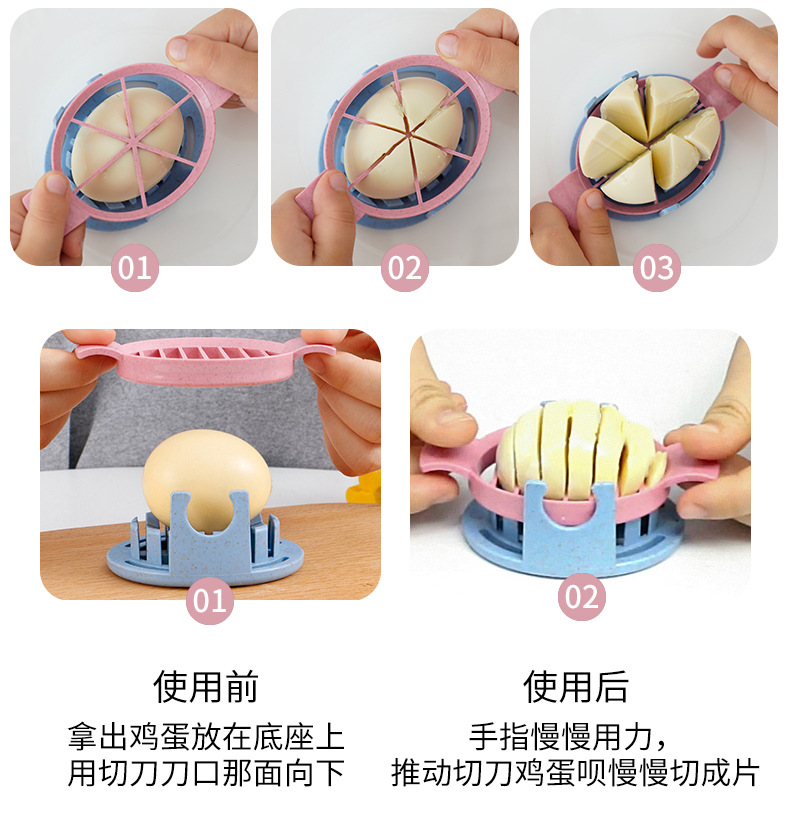 01

02

03

01

02

使用前

拿出鸡蛋放在底座上
用切刀刀口那面向下

使用后

手指慢慢用力，
推动切刀鸡蛋呗慢慢切成片