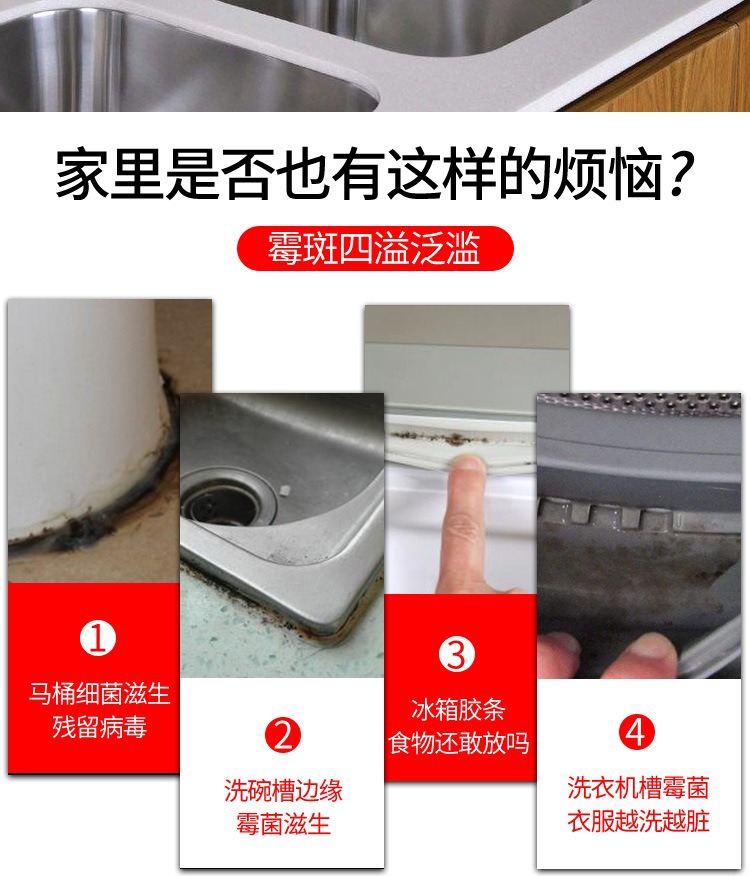 家里是否也有这样的烦恼？

霉斑四溢泛滥

①
马桶细菌滋生
残留病毒

②
洗碗槽边缘
霉菌滋生

③
冰箱胶条
食物还敢放吗

④
洗衣机槽霉菌
衣服越洗越脏