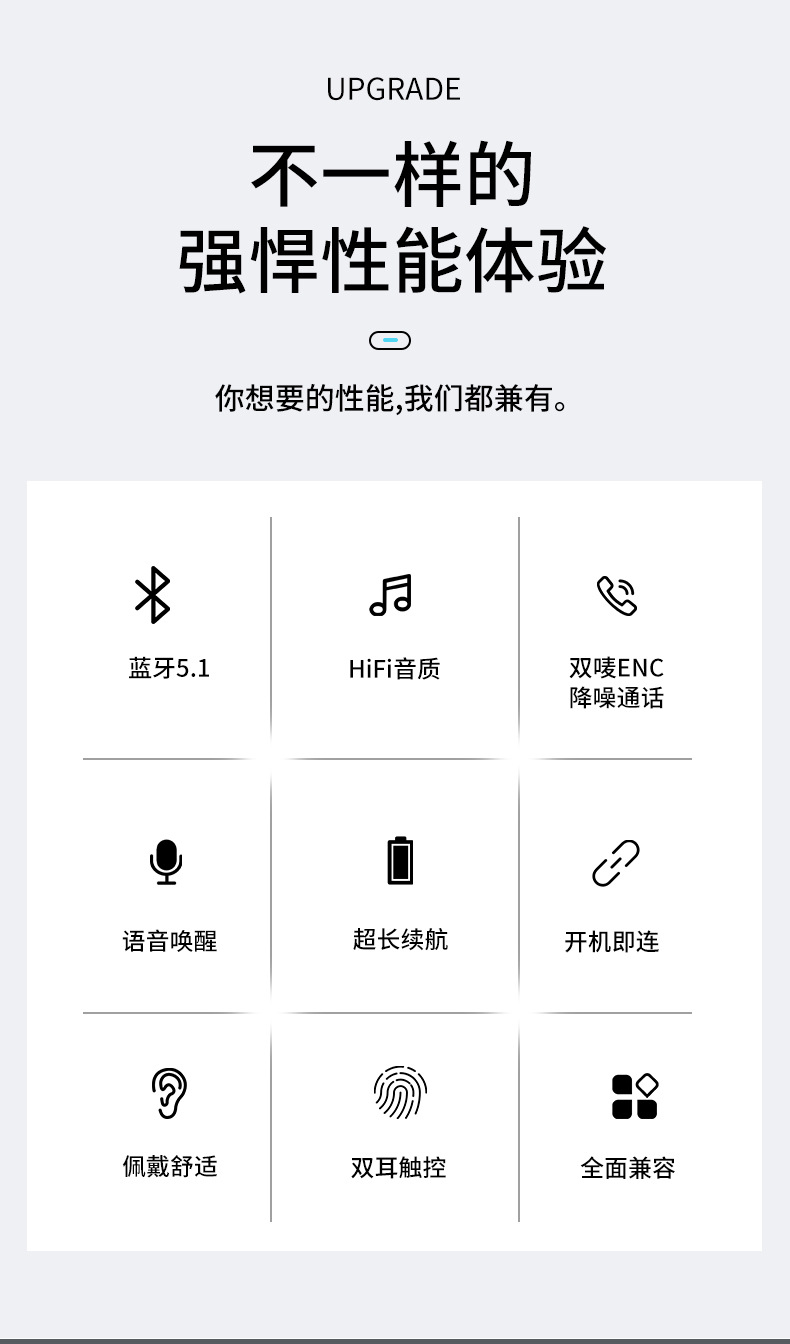 UPGRADE

不一样的
强悍性能体验

你想要的性能,我们都兼有。

蓝牙5.1

HiFi音质

双唛ENC
降噪通话

语音唤醒

超长续航

开机即连

佩戴舒适

双耳触控

全面兼容